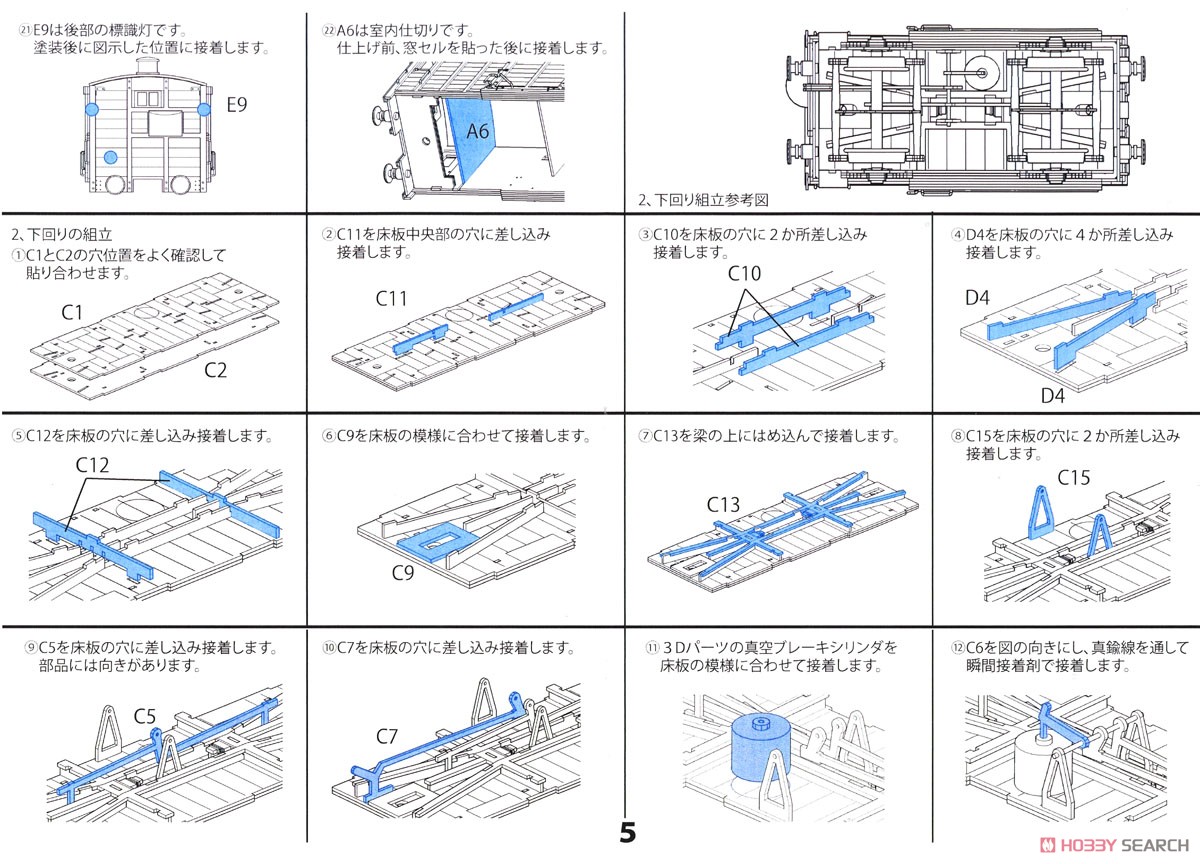 ㉑E9は後部の標識灯です。
塗装後に図示した位置に接着します。

E9

㉒A6は室内仕切りです。
仕上げ前、窓セルを貼った後に接着します。

A6

2、下回り組立参考図

2、下回りの組立
①C1とC2の穴位置をよく確認して貼り合わせます。

C1

C2

②C11を床板中央部の穴に差し込み接着します。

C11

③C10を床板の穴に２か所差し込み接着します。

C10

④D4を床板の穴に４か所差し込み接着します。

D4

D4

⑤C12を床板の穴に差し込み接着します。

C12

⑥C9を床板の模様に合わせて接着します。

C9

⑦C13を梁の上にはめ込んで接着します。

C13

⑧C15を床板の穴に２か所差し込み接着します。

C15

⑨C5を床板の穴に差し込み接着します。
部品には向きがあります。

C5

⑩C7を床板の穴に差し込み接着します。

C7

⑪３Dパーツの真空ブレーキシリンダを床板の模様に合わせて接着します。

⑫C6を図の向きにし、真鍮線を通して瞬間接着剤で接着します。

5

HOBBY SEARCH