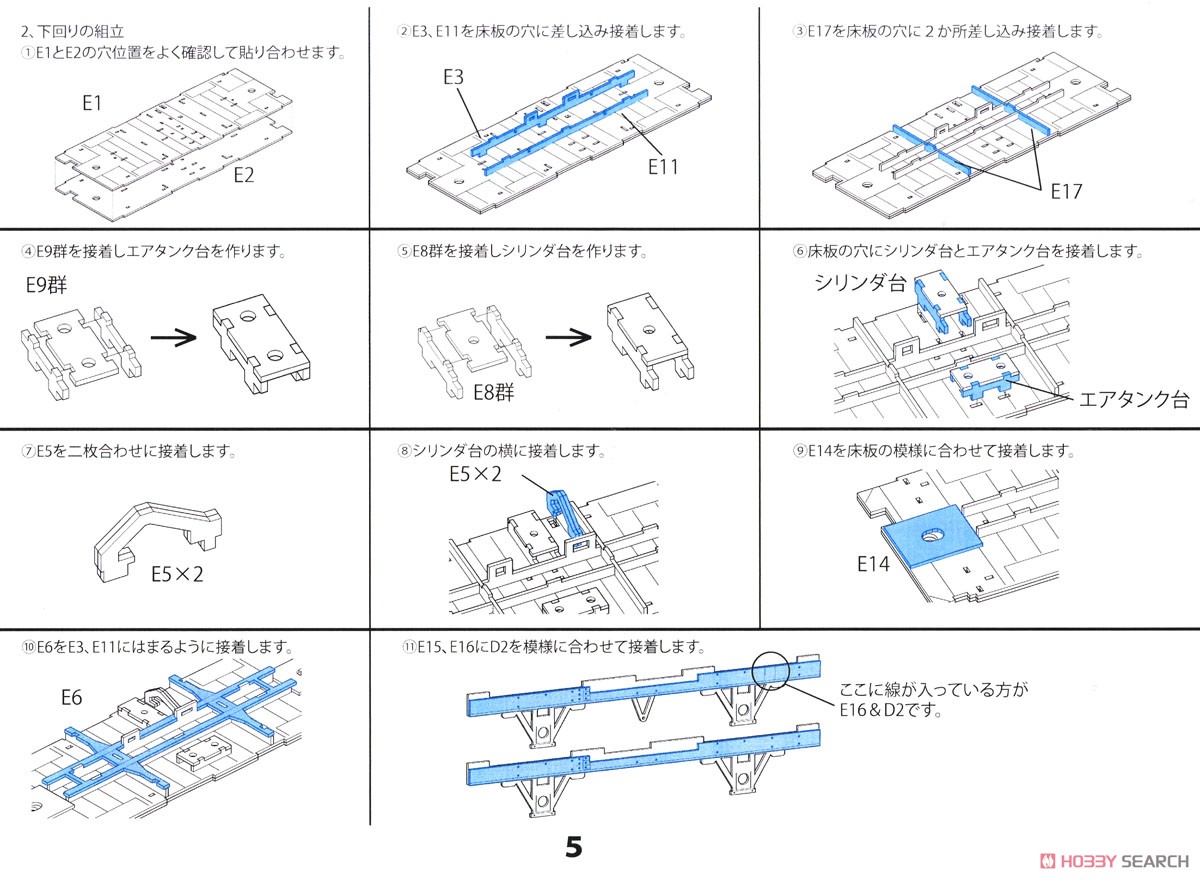 2、下回りの組立
①E1とE2の穴位置をよく確認して貼り合わせます。

E1

E2

②E3、E11を床板の穴に差し込み接着します。

E3

E11

③E17を床板の穴に2か所差し込み接着します。

E17

④E9群を接着しエアタンク台を作ります。

E9群

⑤E8群を接着しシリンダ台を作ります。

E8群

⑥床板の穴にシリンダ台とエアタンク台を接着します。

シリンダ台

エアタンク台

⑦E5を二枚合わせに接着します。

E5×2

⑧シリンダ台の横に接着します。

E5×2

⑨E14を床板の模様に合わせて接着します。

E14

⑩E6をE3、E11にはまるように接着します。

E6

⑪E15、E16にD2を模様に合わせて接着します。

ここに線が入っている方がE16＆D2です。

5

HOBBY SEARCH