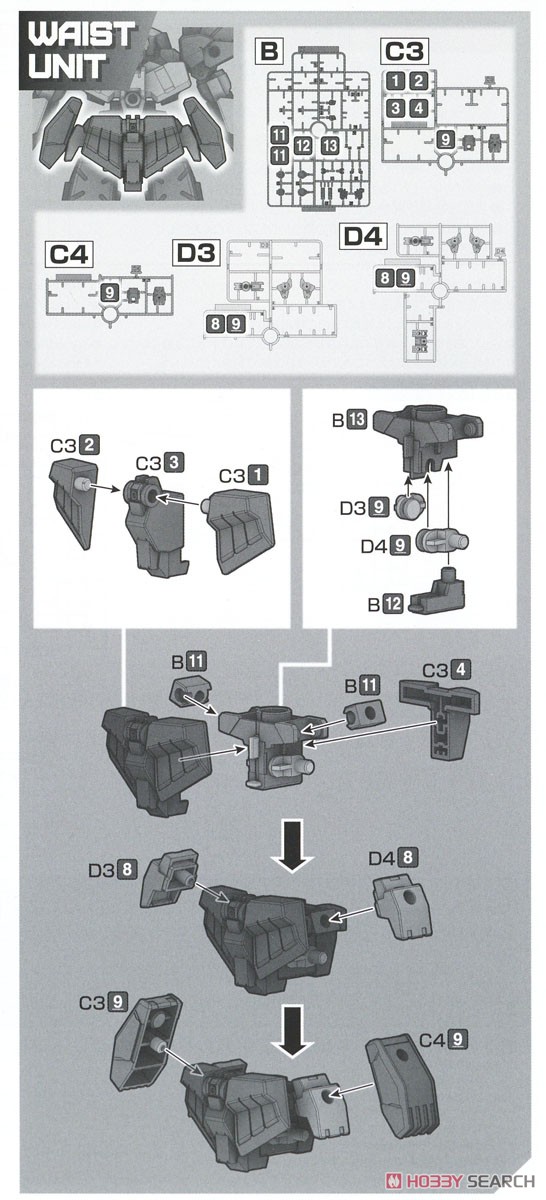 WAIST UNIT

B

11
11
12
13

C3

1 2
3 4
9

C4

9

D3

8 9

D4

8 9

C3 2
C3 3
C3 1

B 13
D3 9
D4 9
B 12

B 11
B 11
C3 4

D3 8
D4 8

C3 9
C4 9

HOBBY SEARCH