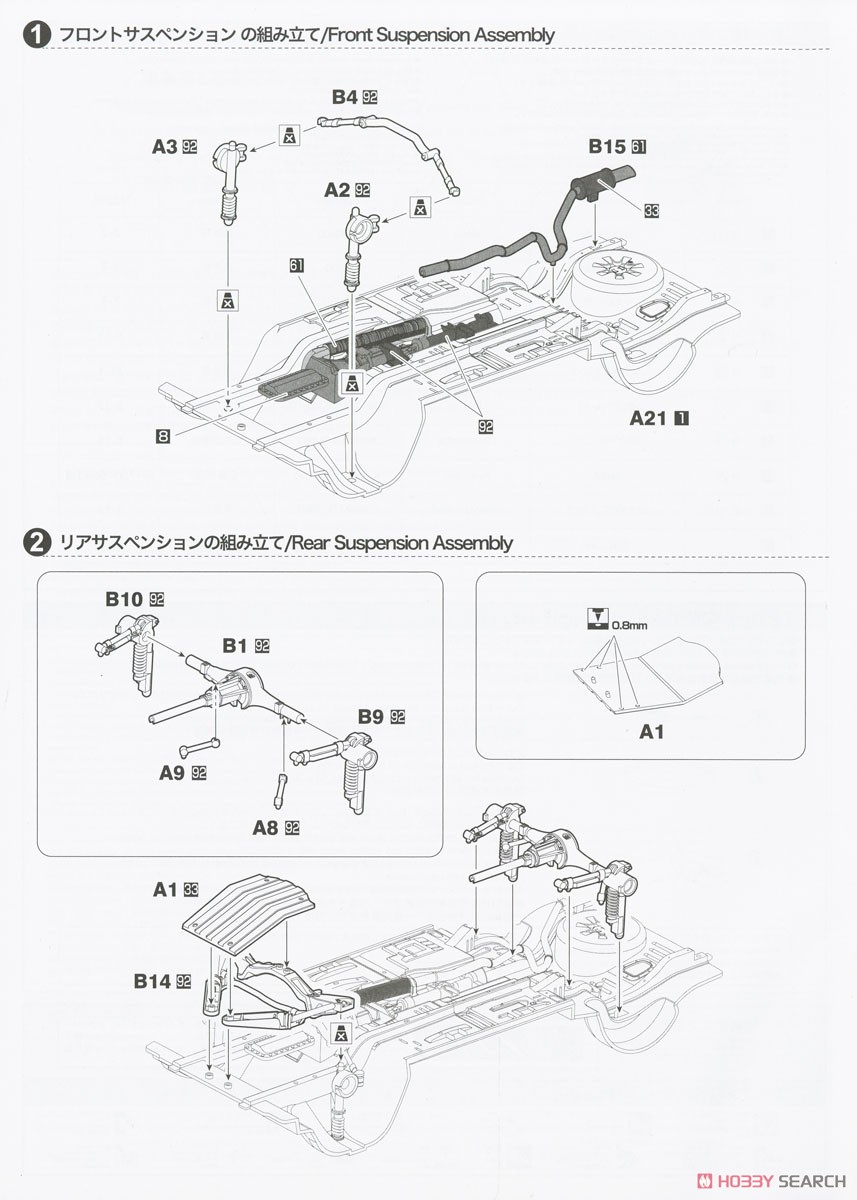 1 フロントサスペンション の組み立て/Front Suspension Assembly

B4 92
A3 92
A2 92
B15 61
33
61
8
92
A21 1

2 リアサスペンションの組み立て/Rear Suspension Assembly

B10 92
B1 92
B9 92
A9 92
A8 92

0.8mm
A1

A1 33
B14 92

HOBBY SEARCH