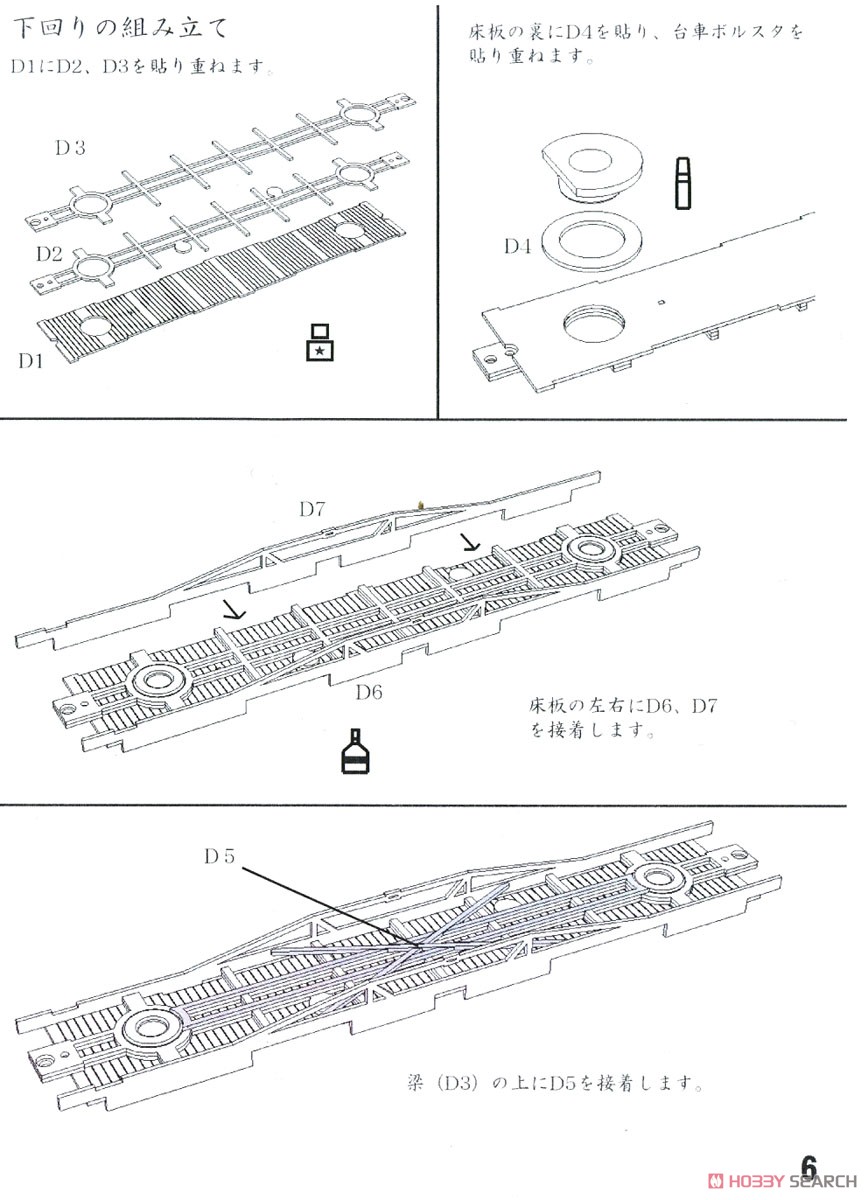 下回りの組み立て

D1にD2、D3を貼り重ねます。

D3

D2

D1

床板の裏にD4を貼り、台車ボルスタを貼り重ねます。

D4

D7

D6

床板の左右にD6、D7を接着します。

D5

梁（D3）の上にD5を接着します。

6

HOBBY SEARCH