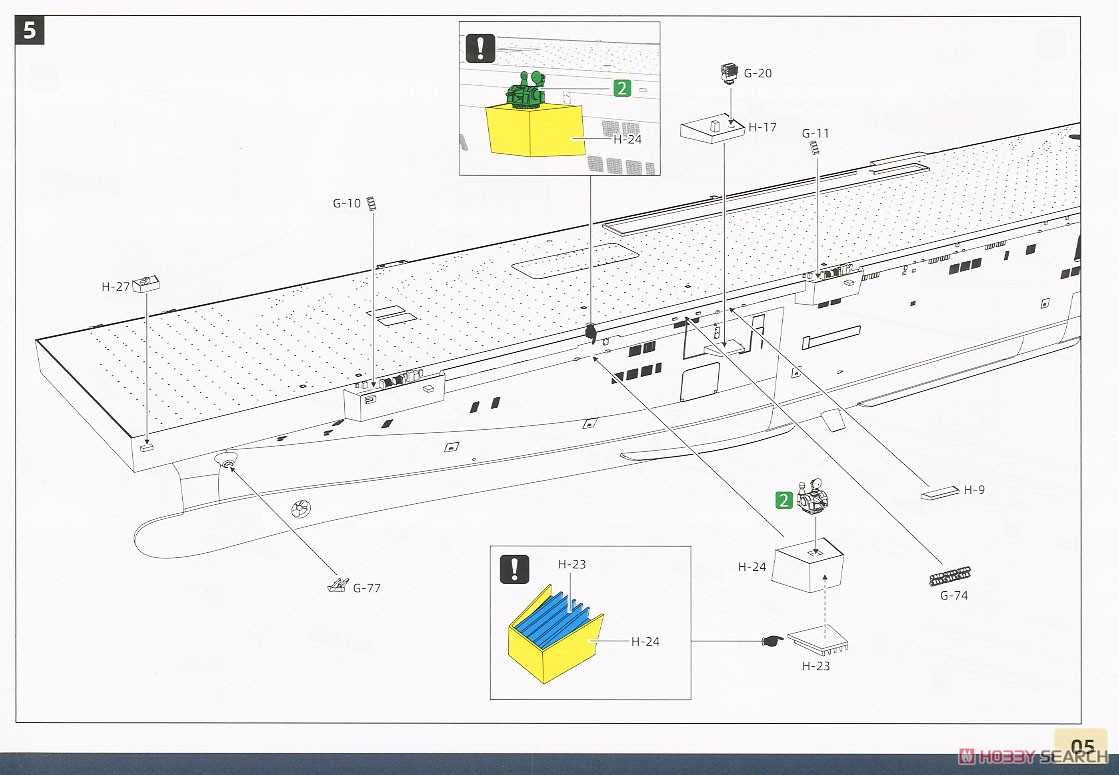 5

!

2

H-24

G-20

H-17

G-11

G-10

H-27

H-9

2

H-24

G-74

G-77

!

H-23

H-24

H-23

HOBBY SEARCH

05