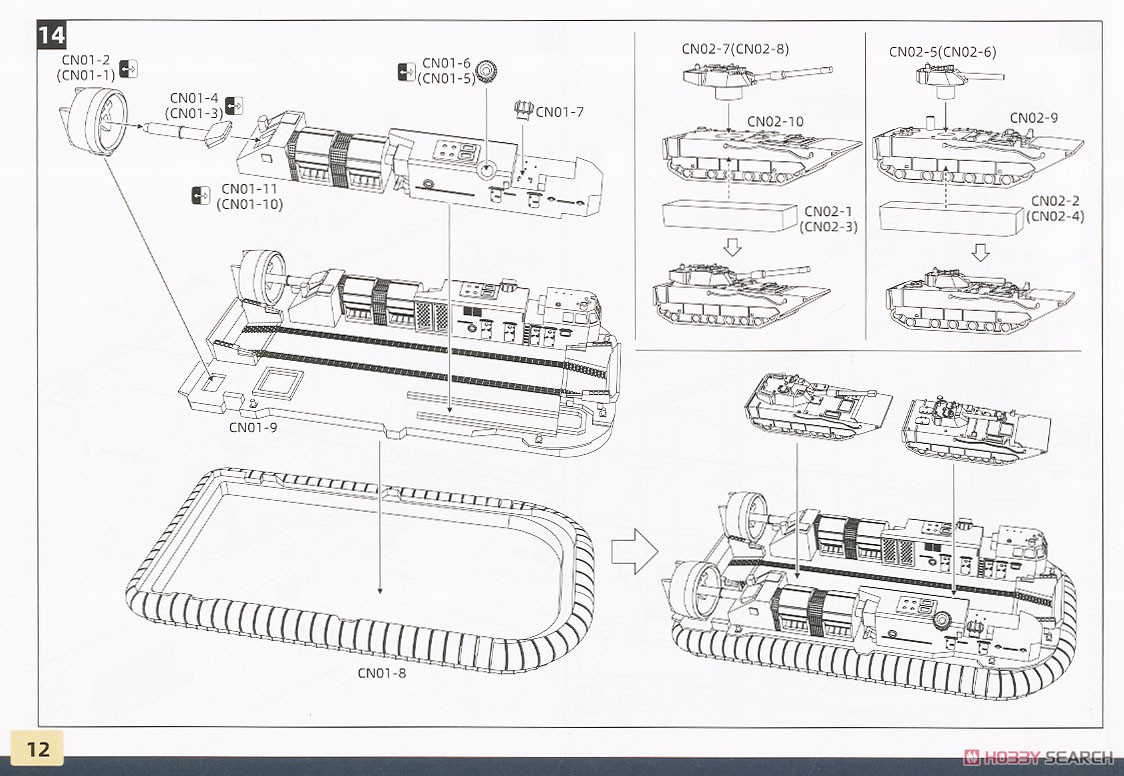 14

CN01-2
(CN01-1)

CN01-4
(CN01-3)

CN01-6
(CN01-5)

CN01-7

CN01-11
(CN01-10)

CN01-9

CN01-8

CN02-7(CN02-8)

CN02-10

CN02-1
(CN02-3)

CN02-5(CN02-6)

CN02-9

CN02-2
(CN02-4)

12

HOBBY SEARCH