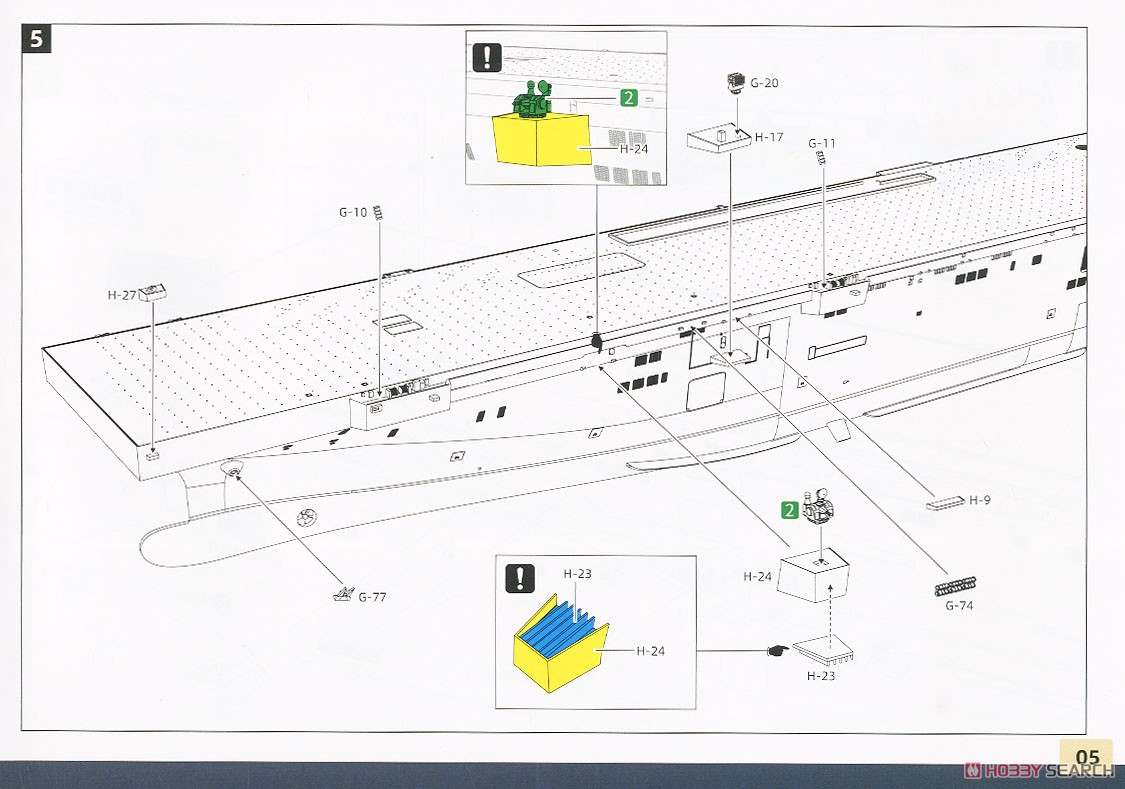 5

!

2

H-24

G-20

H-17

G-11

G-10

H-27

H-9

2

H-24

G-74

G-77

!

H-23

H-24

H-23

05

HOBBY SEARCH