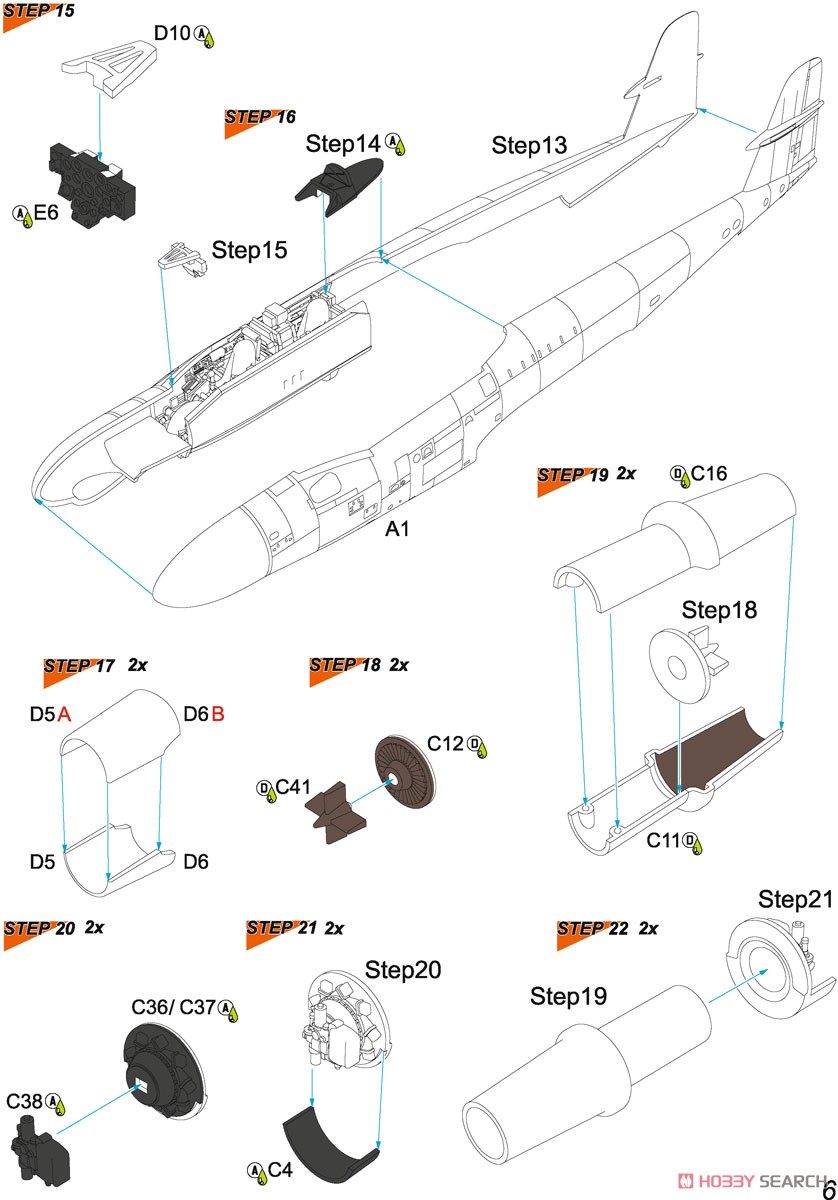 STEP 15

D10 A

A E6

STEP 16

Step14 A

Step13

Step15

A1

STEP 19 2x

D C16

Step18

C11 D

STEP 17 2x

D5 A

D6 B

D5

D6

STEP 18 2x

C12 D

D C41

STEP 20 2x

C36/ C37 A

C38 A

STEP 21 2x

Step20

A C4

STEP 22 2x

Step21

Step19

HOBBY SEARCH

6