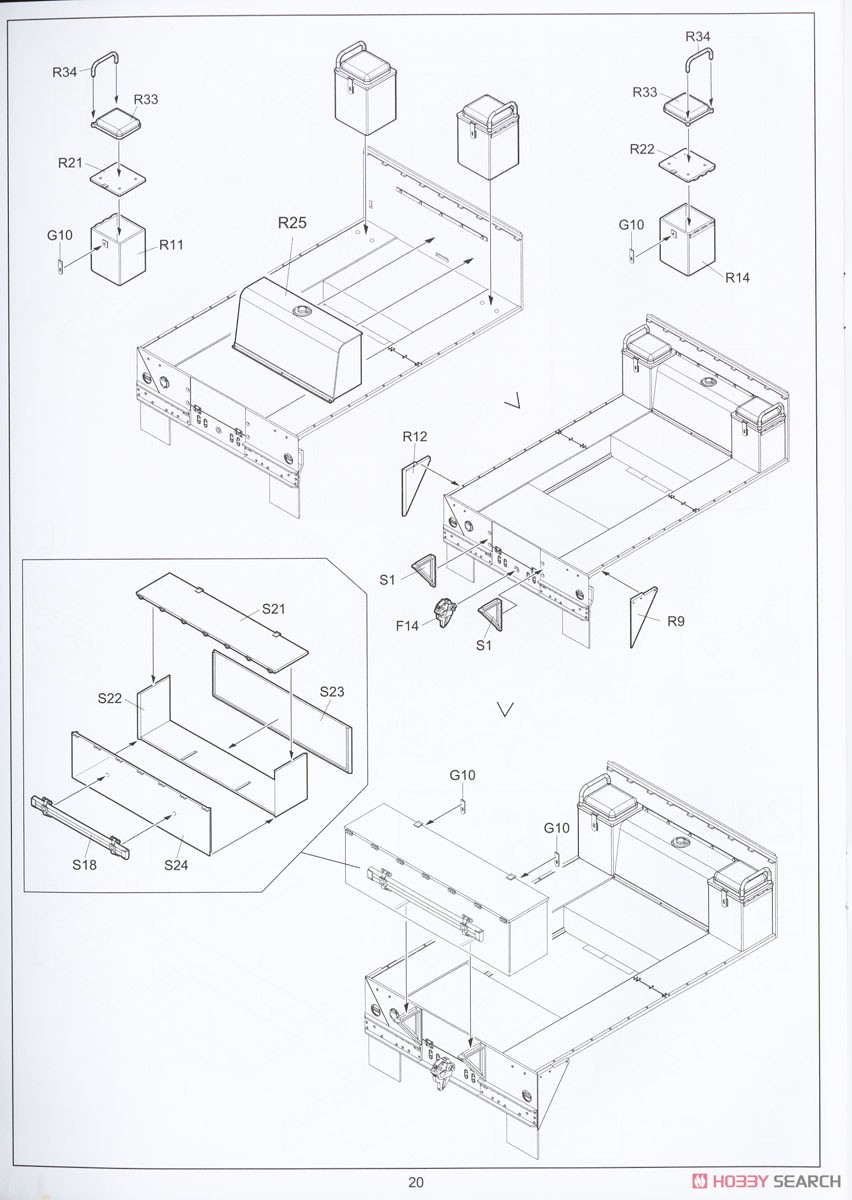 R34
R33
R21
G10
R11
R25
R34
R33
R22
G10
R14
R12
S1
F14
S1
R9
S21
S22
S23
S18
S24
G10
G10
20
HOBBY SEARCH