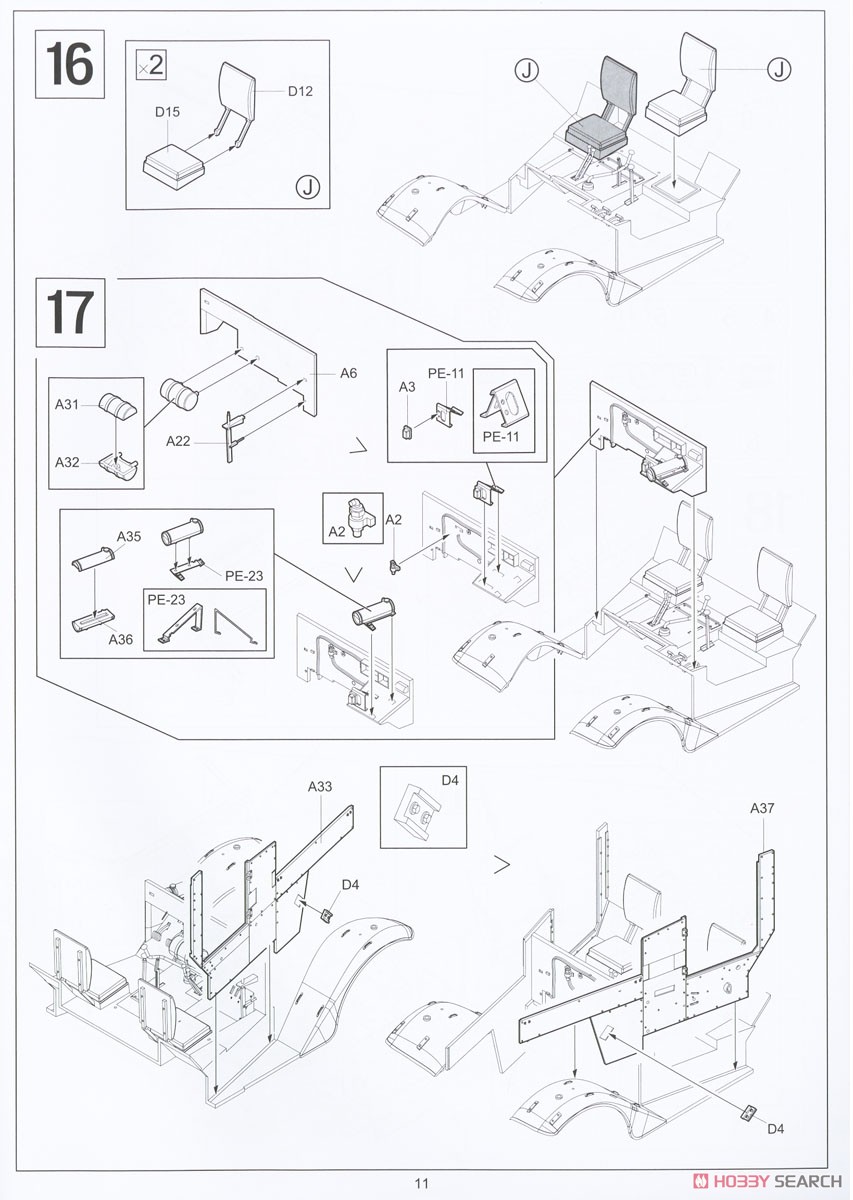 16

×2

D12

D15

J

J

J

17

A6

A31

A32

A22

A3

PE-11

PE-11

A2

A2

A35

PE-23

PE-23

A36

A33

D4

D4

A37

D4

11

HOBBY SEARCH