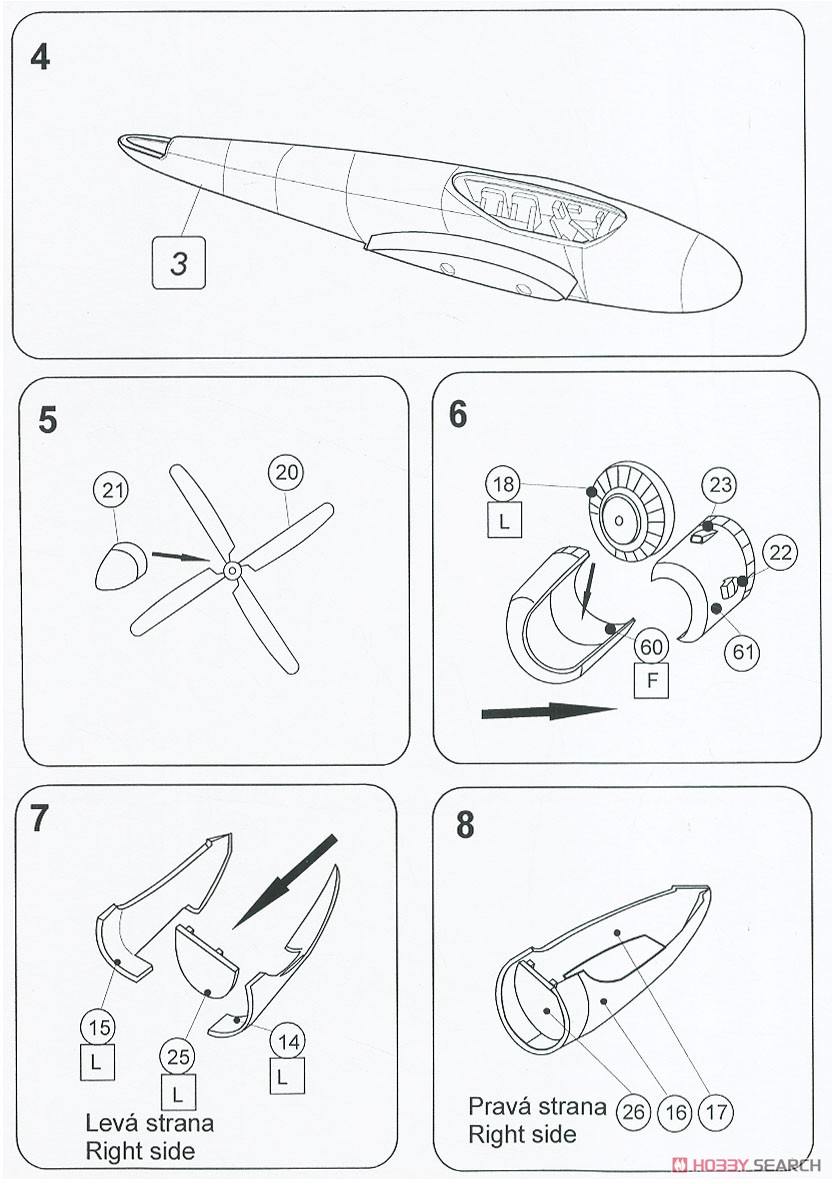 4

3

5

21

20

6

18

L

23

22

60

F

61

7

15

L

25

L

14

L

Levá strana
Right side

8

Pravá strana
Right side

26

16

17

HOBBY SEARCH