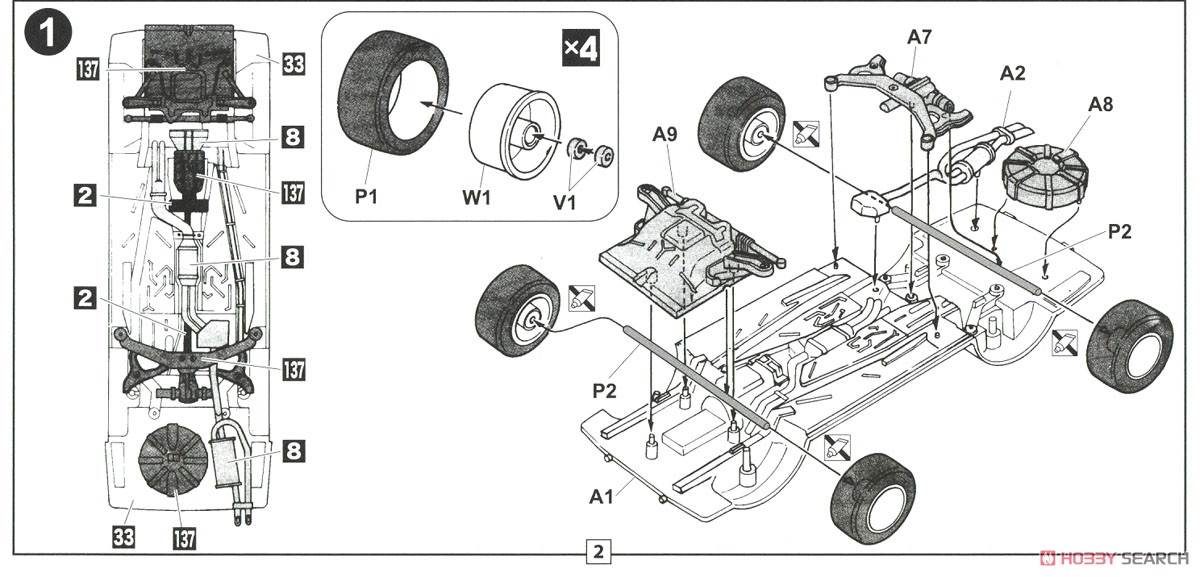 1

137
33
8
2
137
8
2
137
8
33
137

×4
P1
W1
V1

A7
A2
A8
A9
P2
P2
A1

2

HOBBY SEARCH