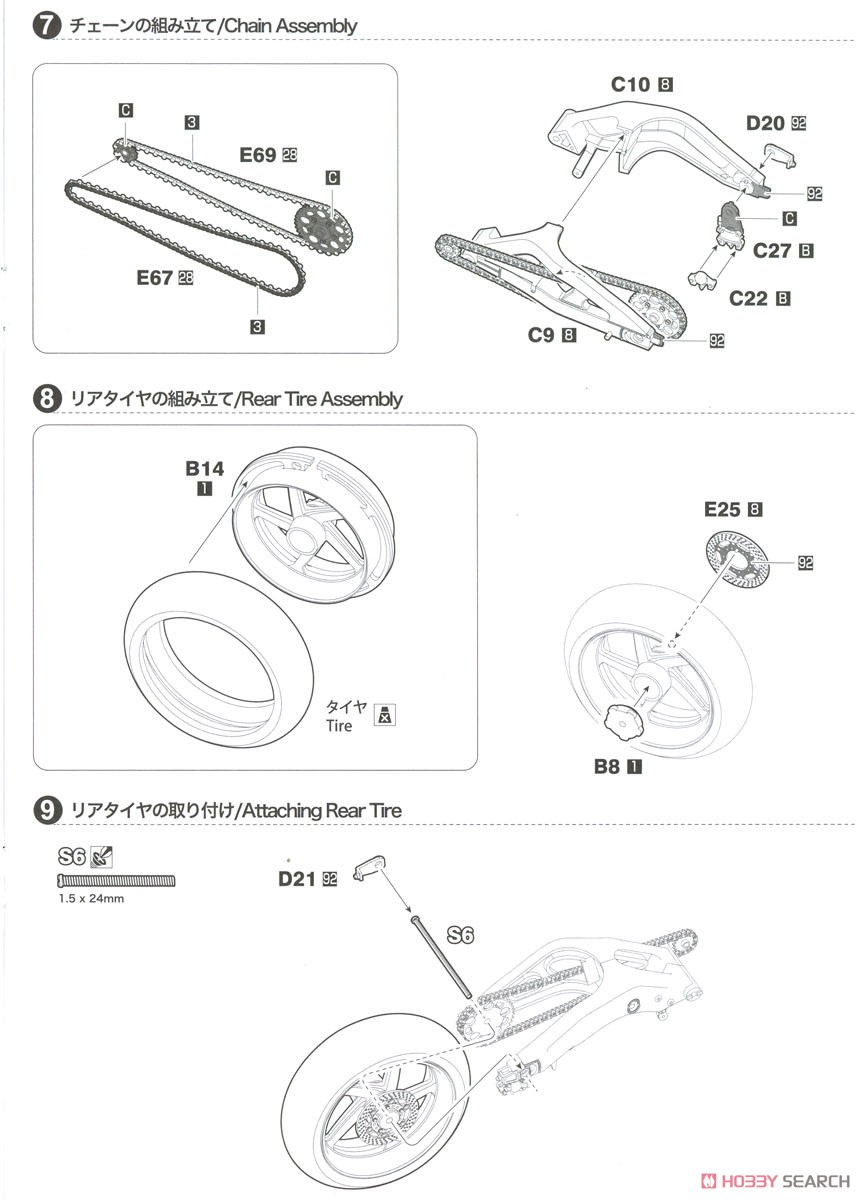 7 チェーンの組み立て/Chain Assembly

C
3
E69 28
C
E67 28
3

C10 8
D20 92
92
C
C27 B
C22 B
C9 8
92

8 リアタイヤの組み立て/Rear Tire Assembly

B14
1
タイヤ
Tire

E25 8
92
B8 1

9 リアタイヤの取り付け/Attaching Rear Tire

S6
1.5 x 24mm
D21 92
S6

HOBBY SEARCH