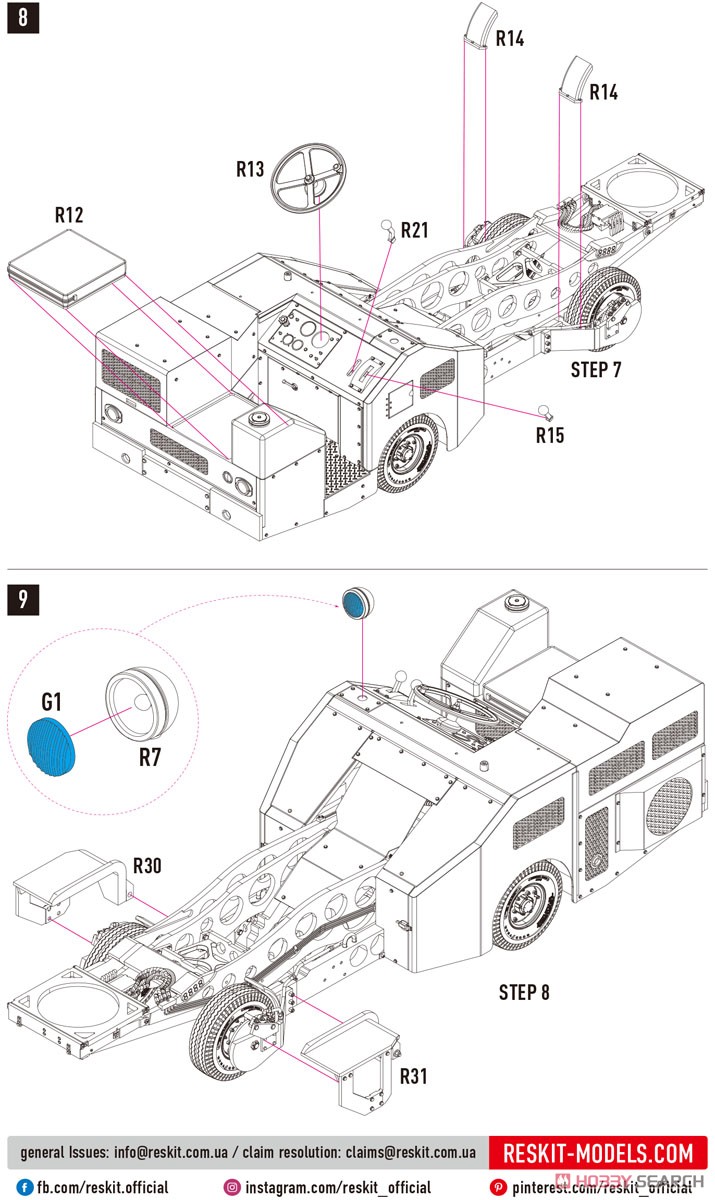 8

R14

R14

R13

R12

R21

STEP 7

R15

9

G1

R7

R30

STEP 8

R31

general Issues: info@reskit.com.ua / claim resolution: claims@reskit.com.ua

RESKIT-MODELS.COM

fb.com/reskit.official

instagram.com/reskit_official

pinterest.com/reskit_official

HOBBY SEARCH