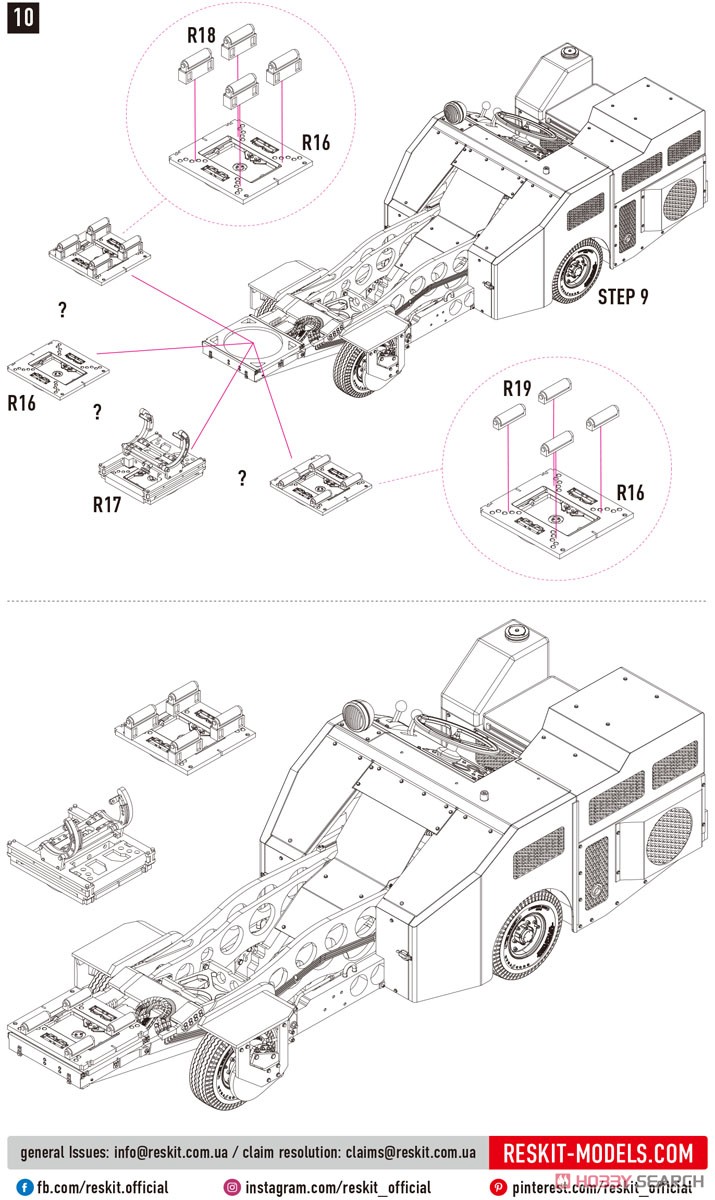 10

R18

R16

STEP 9

?

R16

?

R17

?

R19

R16

general Issues: info@reskit.com.ua / claim resolution: claims@reskit.com.ua

RESKIT-MODELS.COM

fb.com/reskit.official

instagram.com/reskit_official

pinterest.com/reskit_official

HOBBY SEARCH