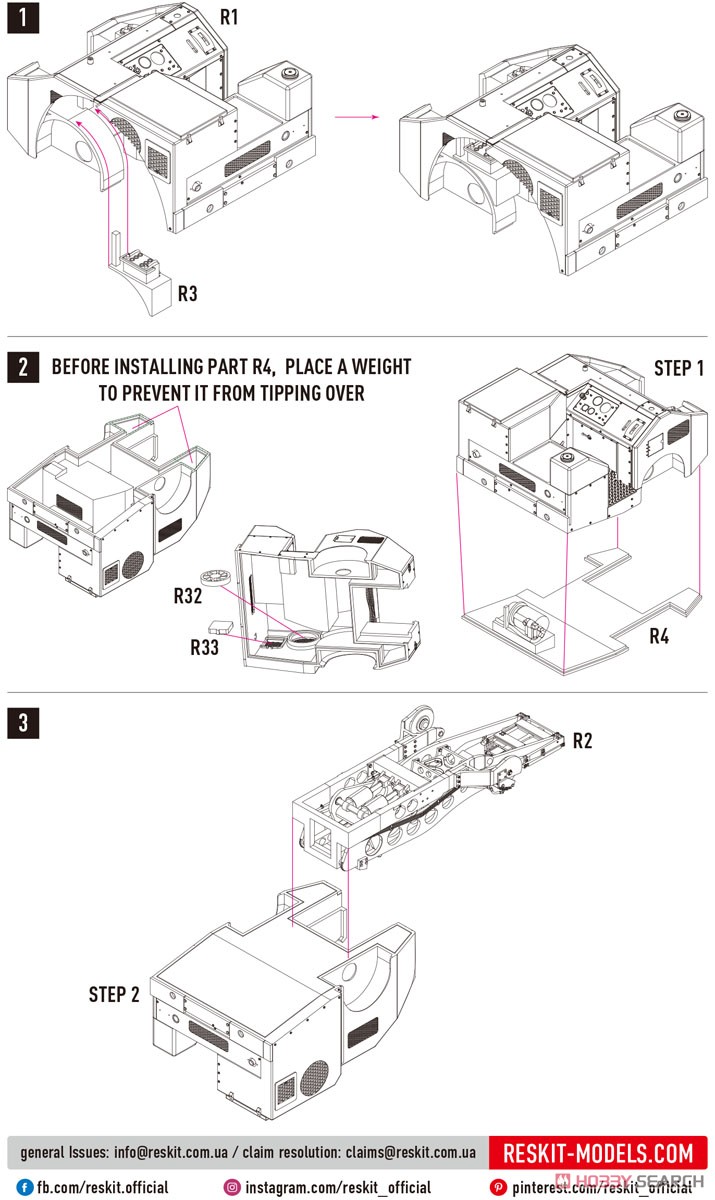 1

R1

R3

2 BEFORE INSTALLING PART R4, PLACE A WEIGHT TO PREVENT IT FROM TIPPING OVER

STEP 1

R32

R33

R4

3

R2

STEP 2

general Issues: info@reskit.com.ua / claim resolution: claims@reskit.com.ua

RESKIT-MODELS.COM

fb.com/reskit.official

instagram.com/reskit_official

pinterest.com/reskit_official

HOBBY SEARCH