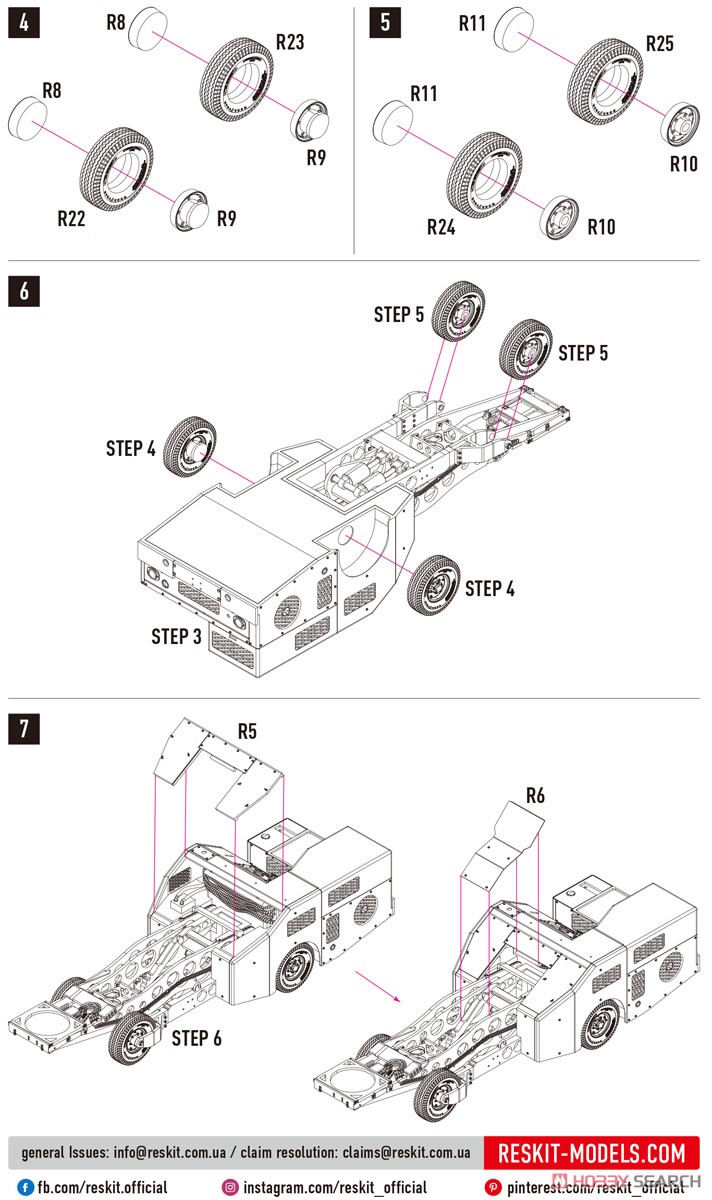 4

R8

R23

R8

R9

R22

R9

5

R11

R25

R11

R10

R24

R10

6

STEP 5

STEP 5

STEP 4

STEP 4

STEP 3

7

R5

R6

STEP 6

general Issues: info@reskit.com.ua / claim resolution: claims@reskit.com.ua

RESKIT-MODELS.COM

fb.com/reskit.official

instagram.com/reskit_official

pinterest.com/reskit_official

HOBBY SEARCH