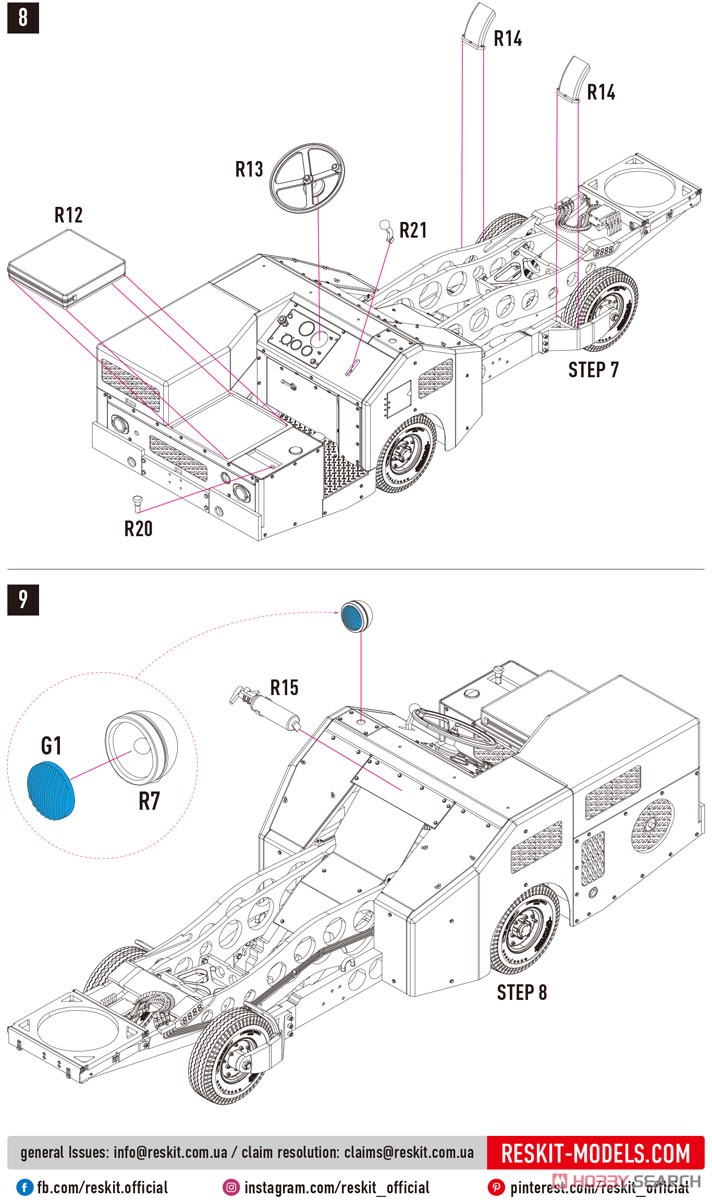 8

R14

R14

R13

R12

R21

STEP 7

R20

9

R15

G1

R7

STEP 8

general Issues: info@reskit.com.ua / claim resolution: claims@reskit.com.ua

RESKIT-MODELS.COM

fb.com/reskit.official

instagram.com/reskit_official

pinterest.com/reskit_official

HOBBY SEARCH