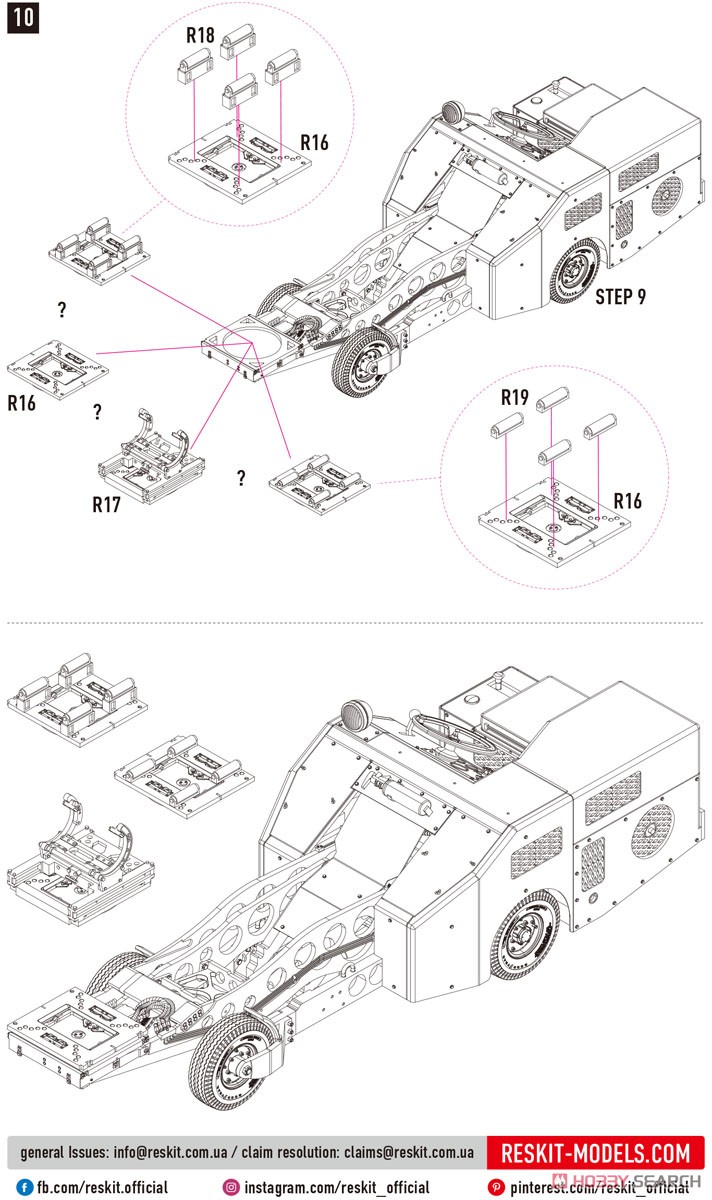 10

R18

R16

STEP 9

?

R16

?

R17

?

R19

R16

general Issues: info@reskit.com.ua / claim resolution: claims@reskit.com.ua

RESKIT-MODELS.COM

fb.com/reskit.official

instagram.com/reskit_official

pinterest.com/reskit_official

HOBBY SEARCH