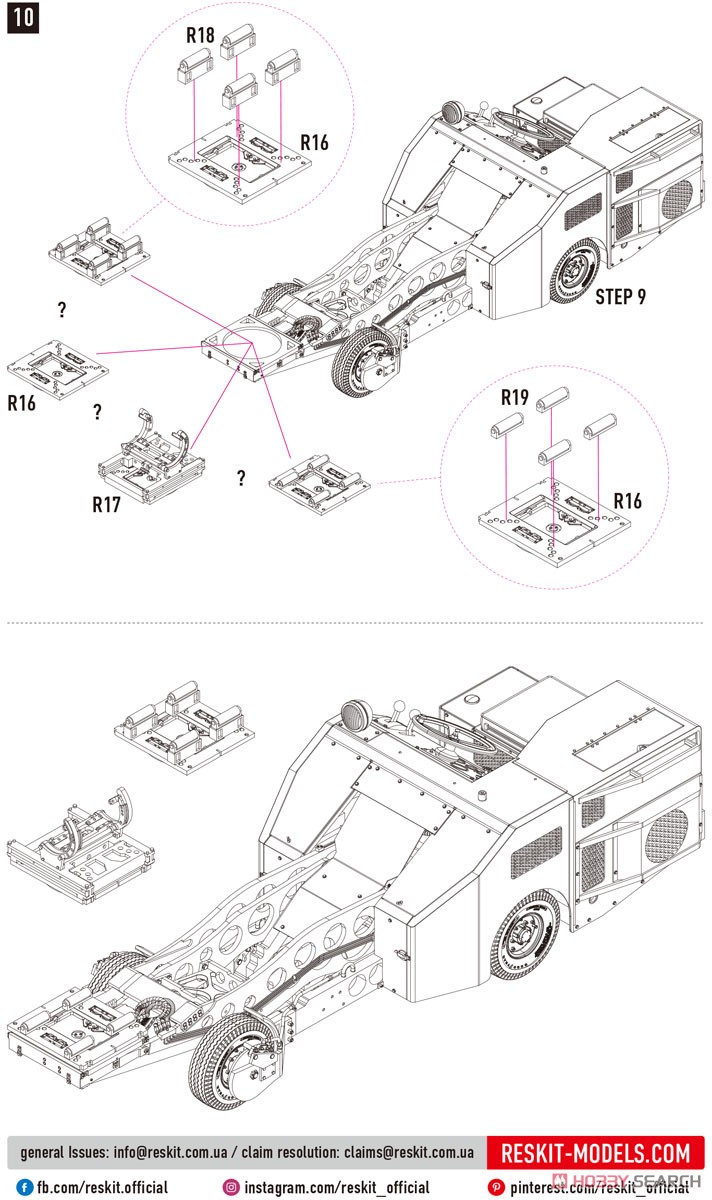 10

R18

R16

STEP 9

?

R16

?

R17

?

R19

R16

general Issues: info@reskit.com.ua / claim resolution: claims@reskit.com.ua

RESKIT-MODELS.COM

fb.com/reskit.official

instagram.com/reskit_official

pinterest.com/reskit_official

HOBBY SEARCH