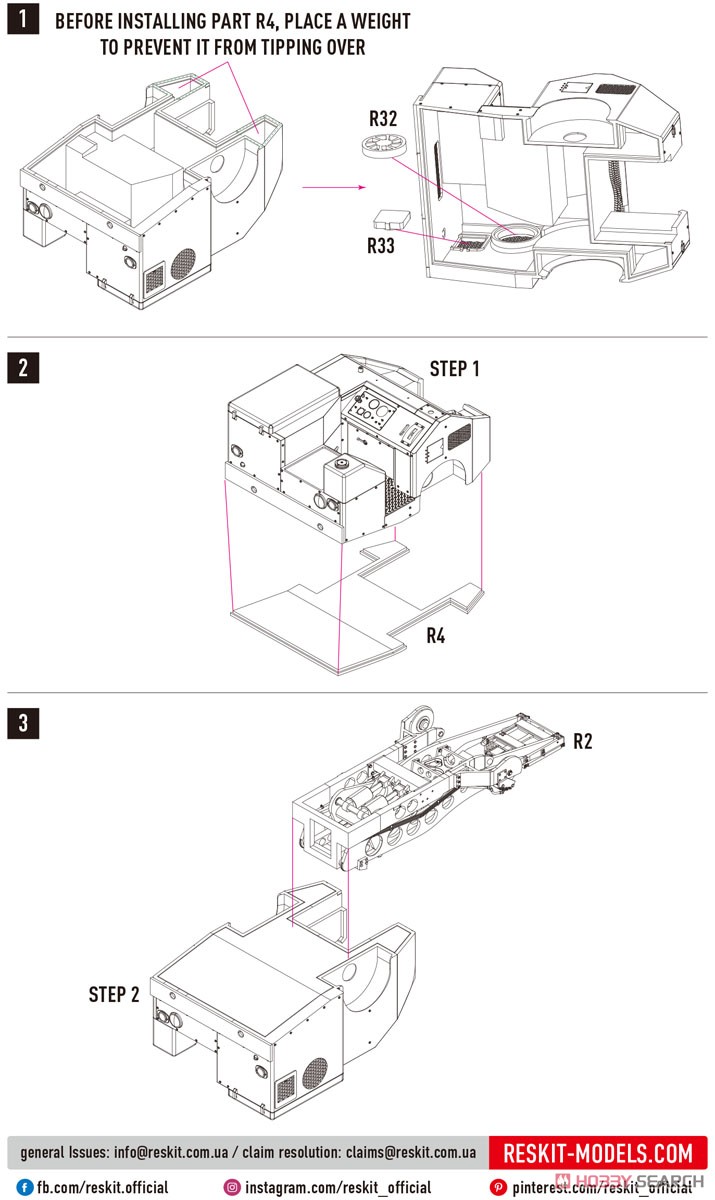 1 BEFORE INSTALLING PART R4, PLACE A WEIGHT TO PREVENT IT FROM TIPPING OVER

R32

R33

2

STEP 1

R4

3

R2

STEP 2

general Issues: info@reskit.com.ua / claim resolution: claims@reskit.com.ua

RESKIT-MODELS.COM

fb.com/reskit.official

instagram.com/reskit_official

pinterest.com/reskit_official

HOBBY SEARCH