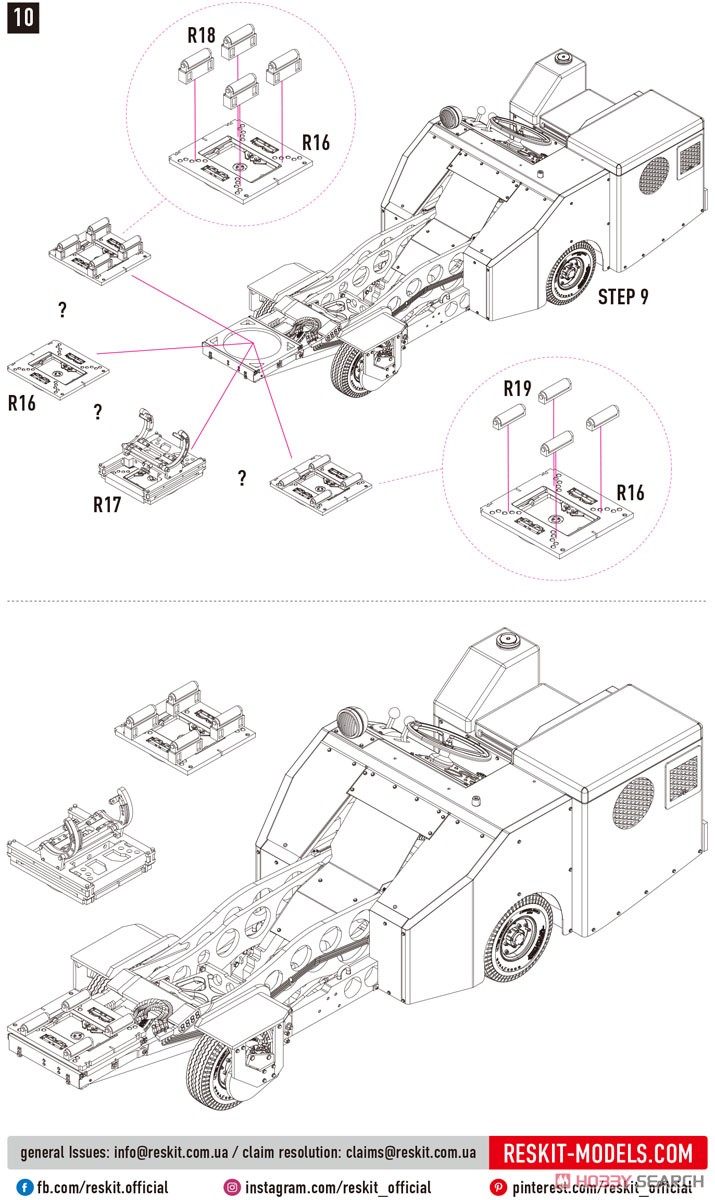 10

R18

R16

STEP 9

?

R16

?

R17

?

R19

R16

general Issues: info@reskit.com.ua / claim resolution: claims@reskit.com.ua

RESKIT-MODELS.COM

fb.com/reskit.official

instagram.com/reskit_official

pinterest.com/reskit_official

HOBBY SEARCH