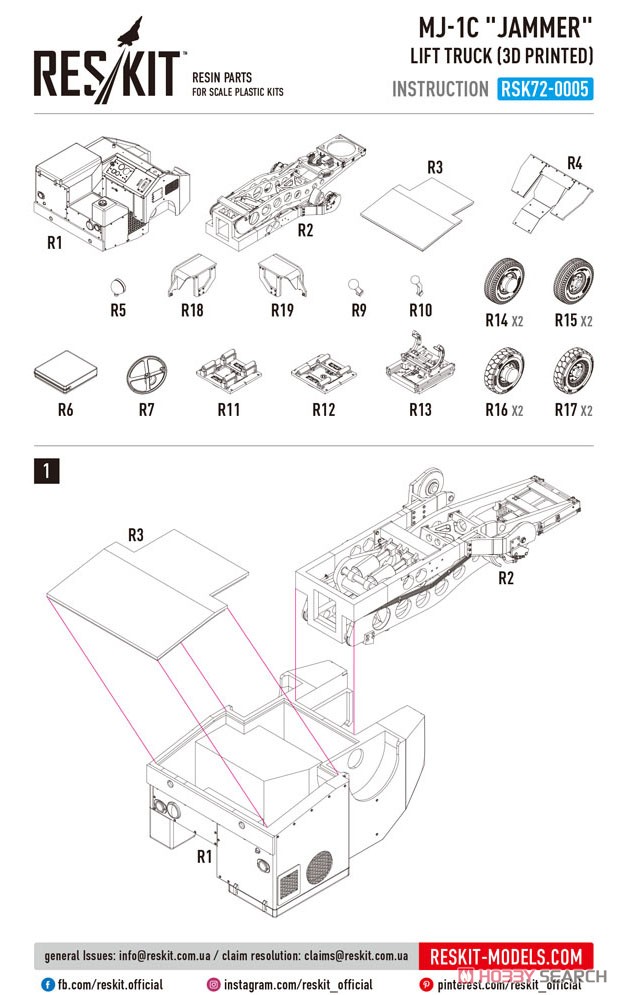 RES/KIT™
RESIN PARTS
FOR SCALE PLASTIC KITS

MJ-1C "JAMMER"
LIFT TRUCK (3D PRINTED)
INSTRUCTION RSK72-0005

R1
R2
R3
R4
R5
R18
R19
R9
R10
R14 X2
R15 X2
R6
R7
R11
R12
R13
R16 X2
R17 X2

1

R3
R2
R1

general Issues: info@reskit.com.ua / claim resolution: claims@reskit.com.ua
RESKIT-MODELS.COM
fb.com/reskit.official
instagram.com/reskit_official
pinterest.com/reskit_official
HOBBY SEARCH