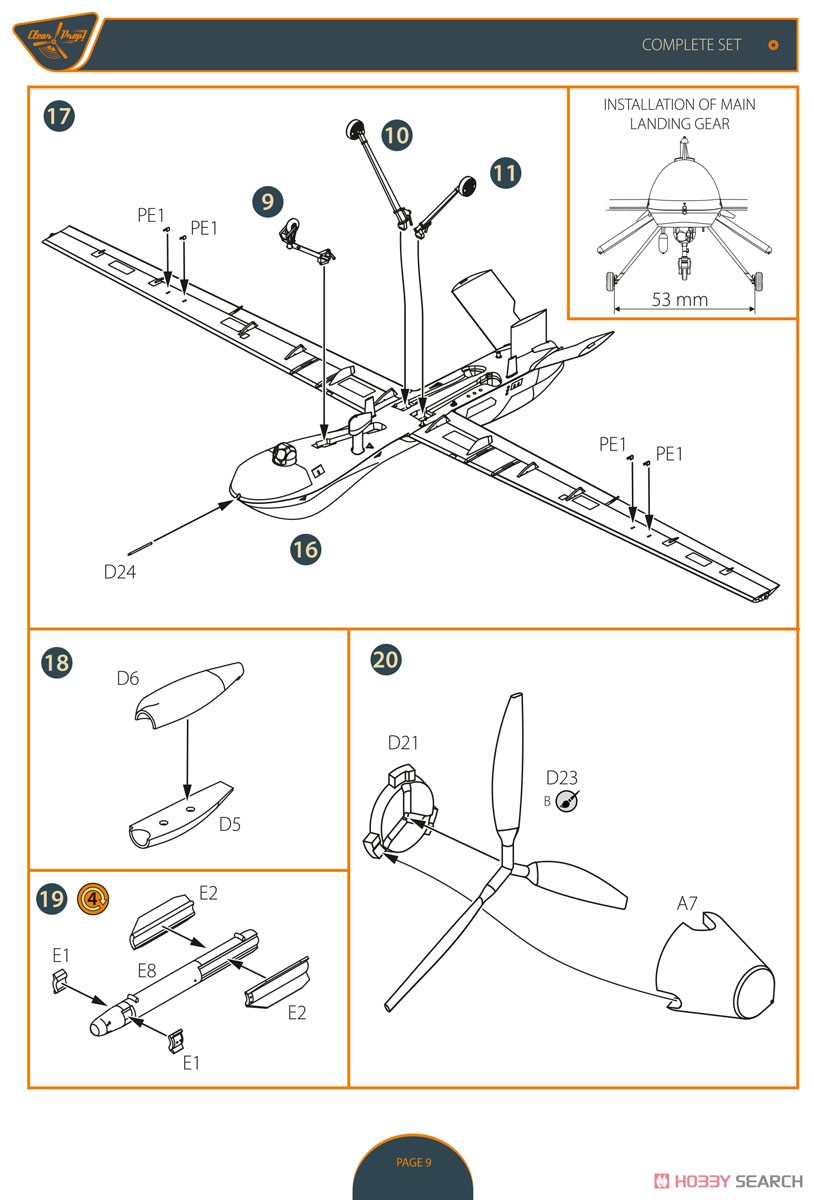 Clear Prop!

COMPLETE SET

17

INSTALLATION OF MAIN LANDING GEAR

53 mm

10

11

9

PE1 PE1

PE1 PE1

D24

16

18

D6

D5

20

D21

D23
B

A7

19 4

E2

E1

E8

E2

E1

PAGE 9

HOBBY SEARCH