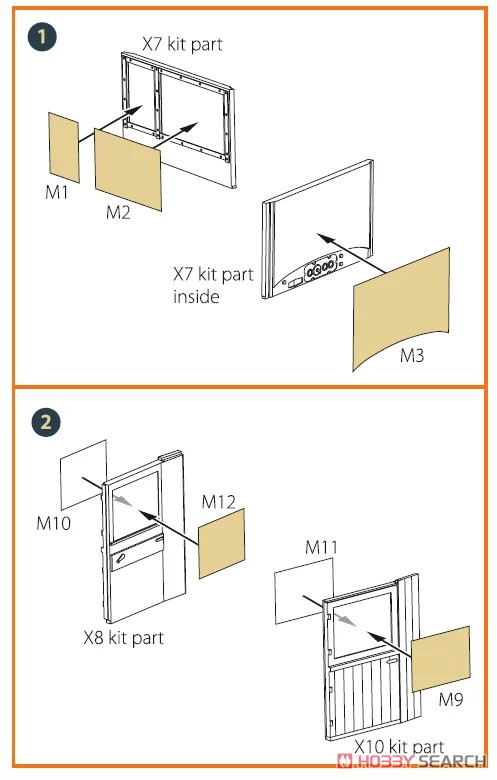 1

X7 kit part

M1

M2

X7 kit part inside

M3

2

M10

M12

X8 kit part

M11

M9

X10 kit part

HOBBY SEARCH