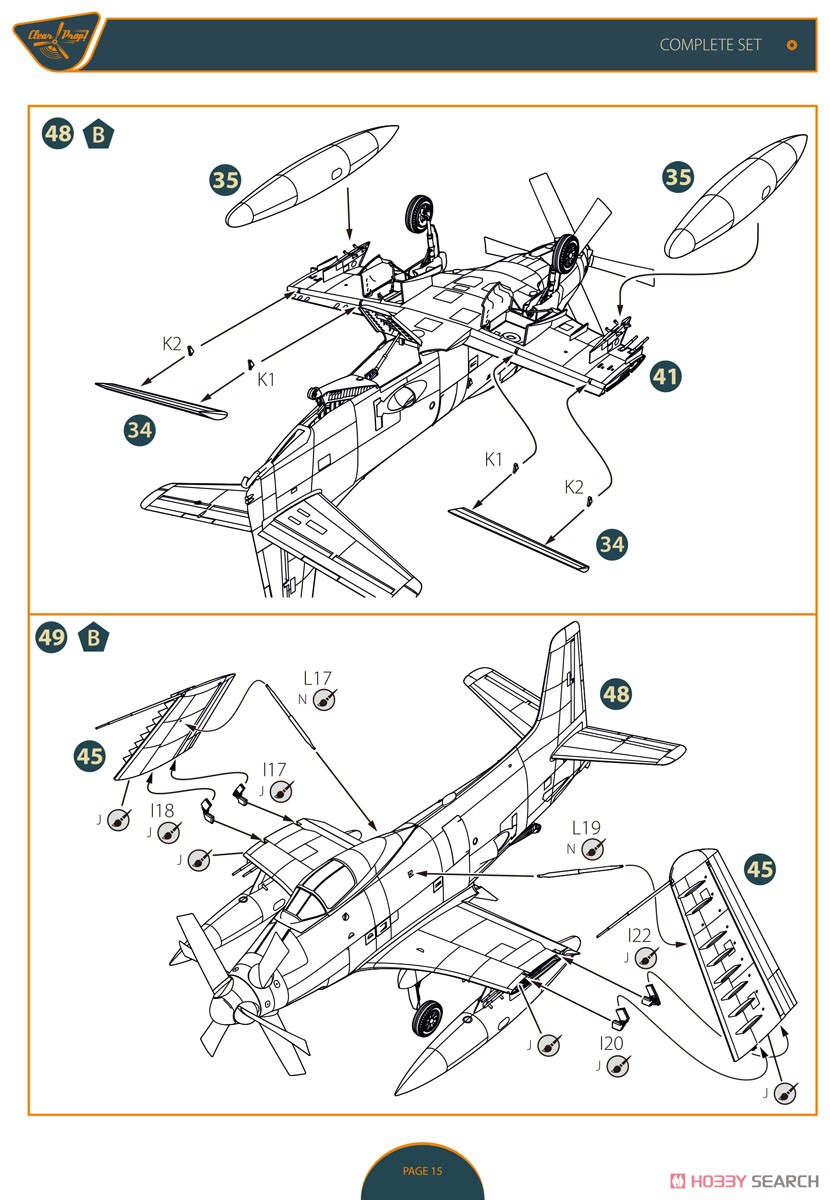 Clear Prop!

COMPLETE SET

48 B

35

35

K2

K1

41

34

K1

K2

34

49 B

L17
N

48

45

I17
J

J

I18
J

J

L19
N

45

I22
J

J

I20
J

J

PAGE 15

HOBBY SEARCH