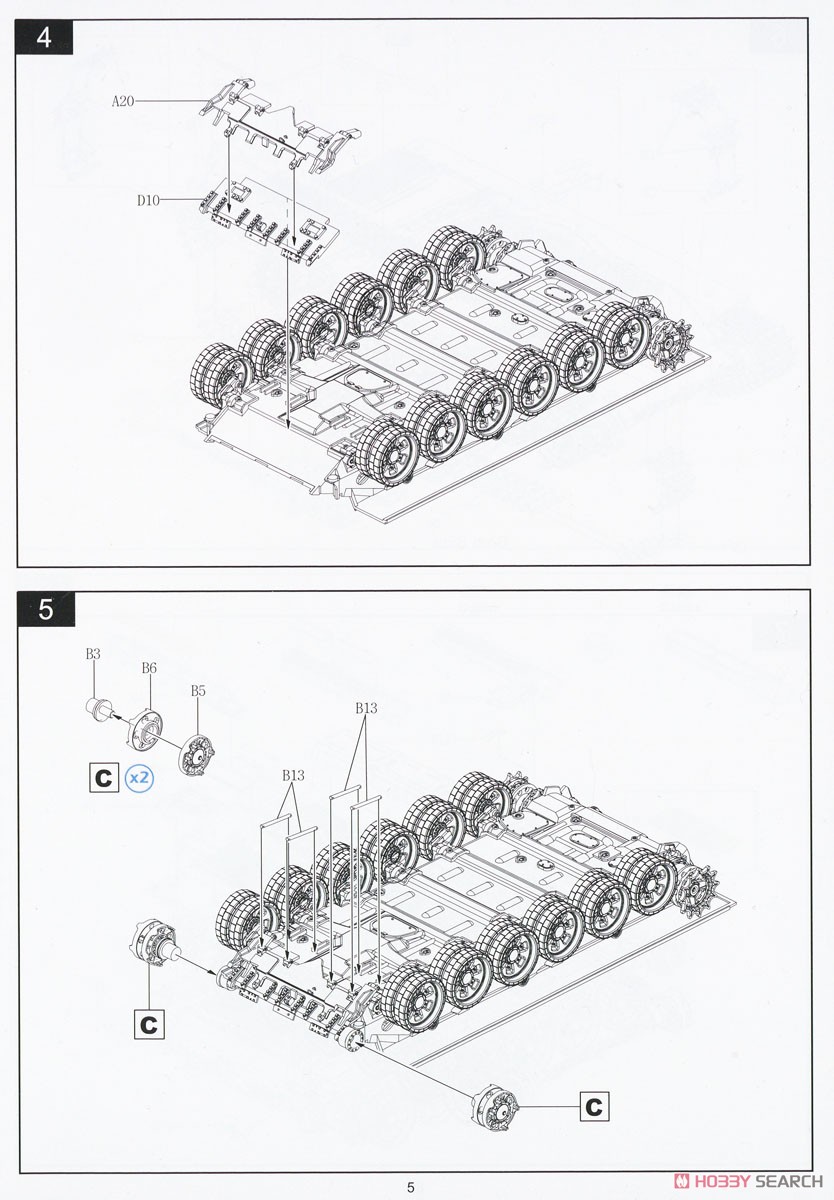 4

A20

D10

5

B3

B6

B5

C x2

B13

B13

C

C

5

HOBBY SEARCH