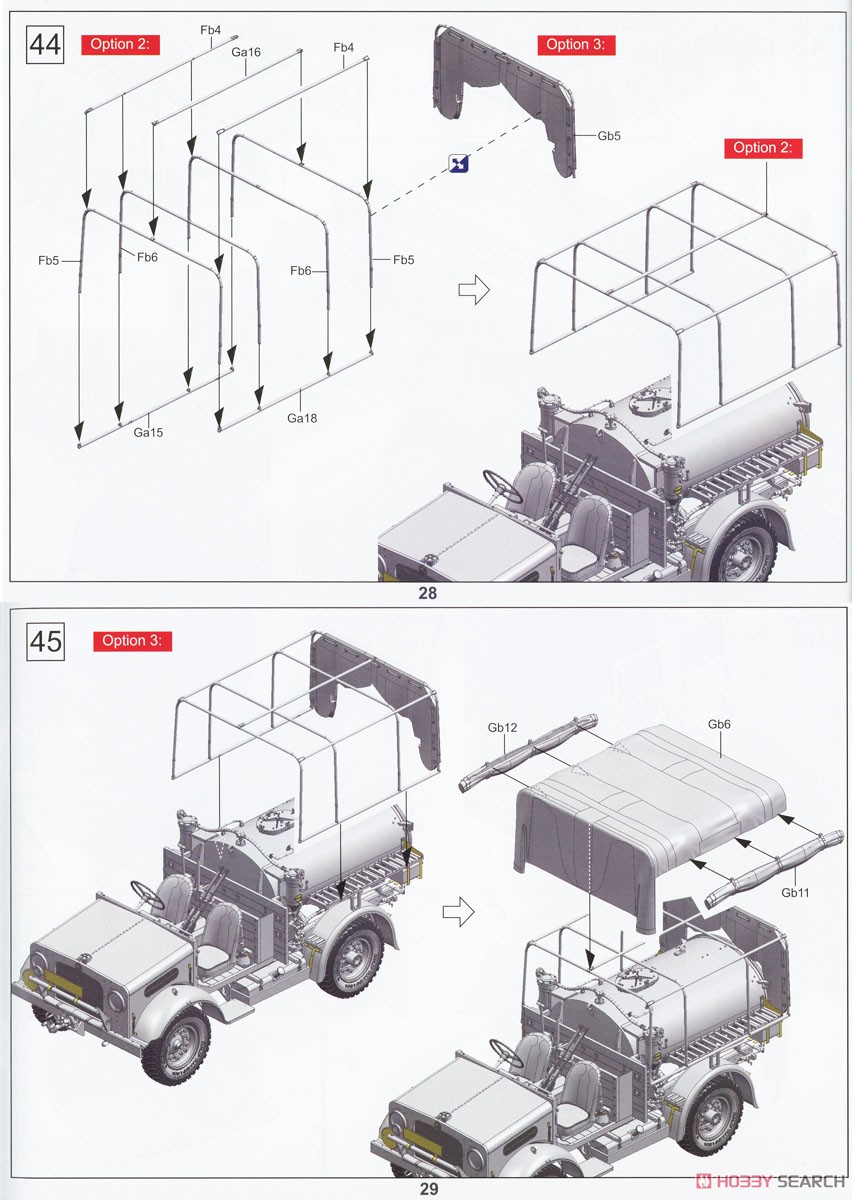 44

Option 2:

Fb4

Ga16

Fb4

Option 3:

Gb5

Option 2:

Fb5

Fb6

Fb6

Fb5

Ga15

Ga18

28

45

Option 3:

Gb12

Gb6

Gb11

29

HOBBY SEARCH