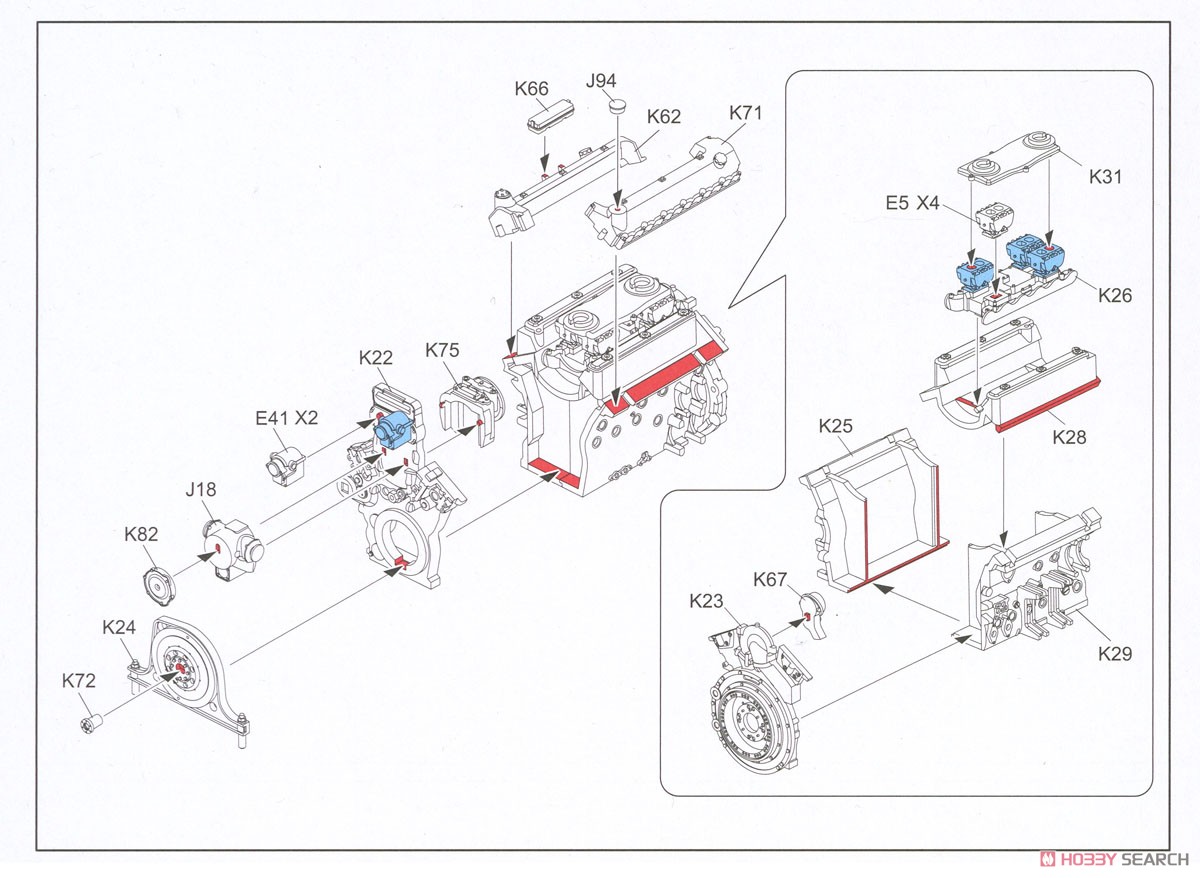 K66
J94
K62
K71
K22
K75
E41 X2
J18
K82
K24
K72
K31
E5 X4
K26
K28
K25
K67
K23
K29
HOBBY SEARCH