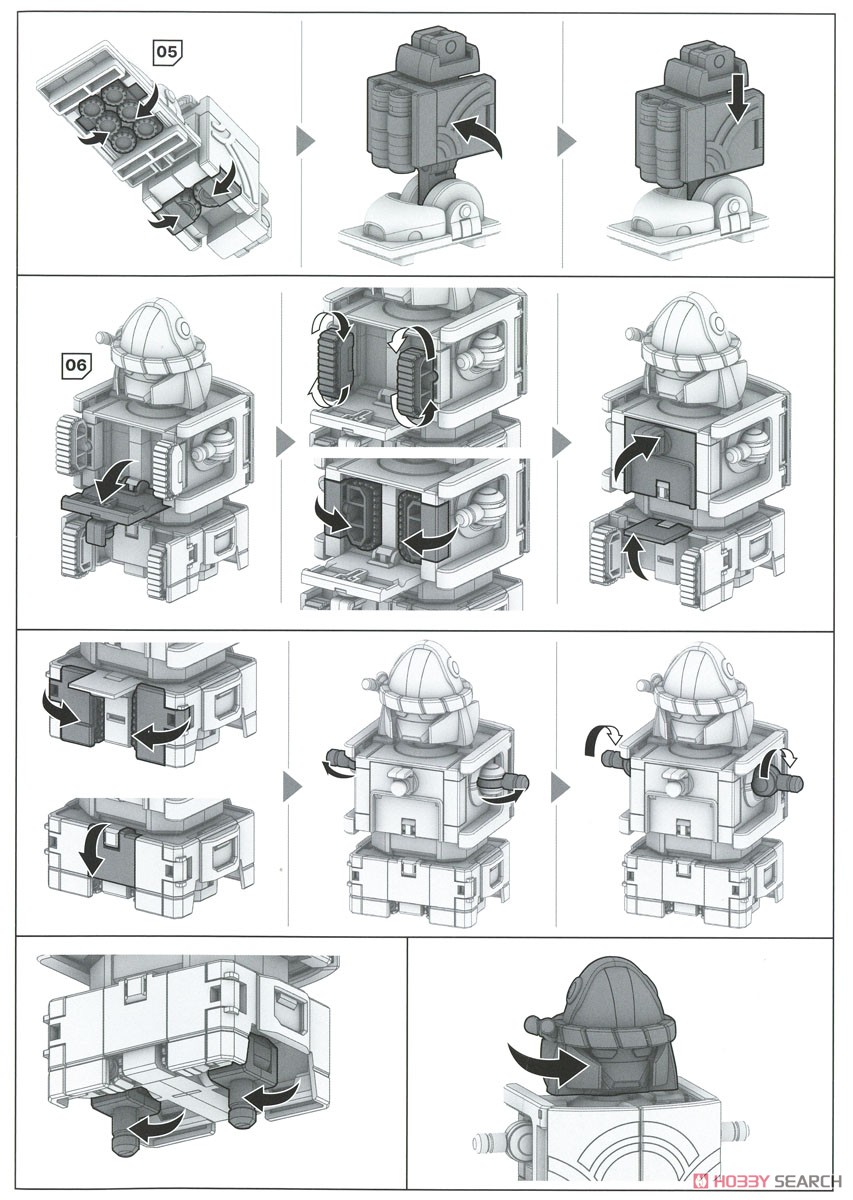 05

06

HOBBY SEARCH