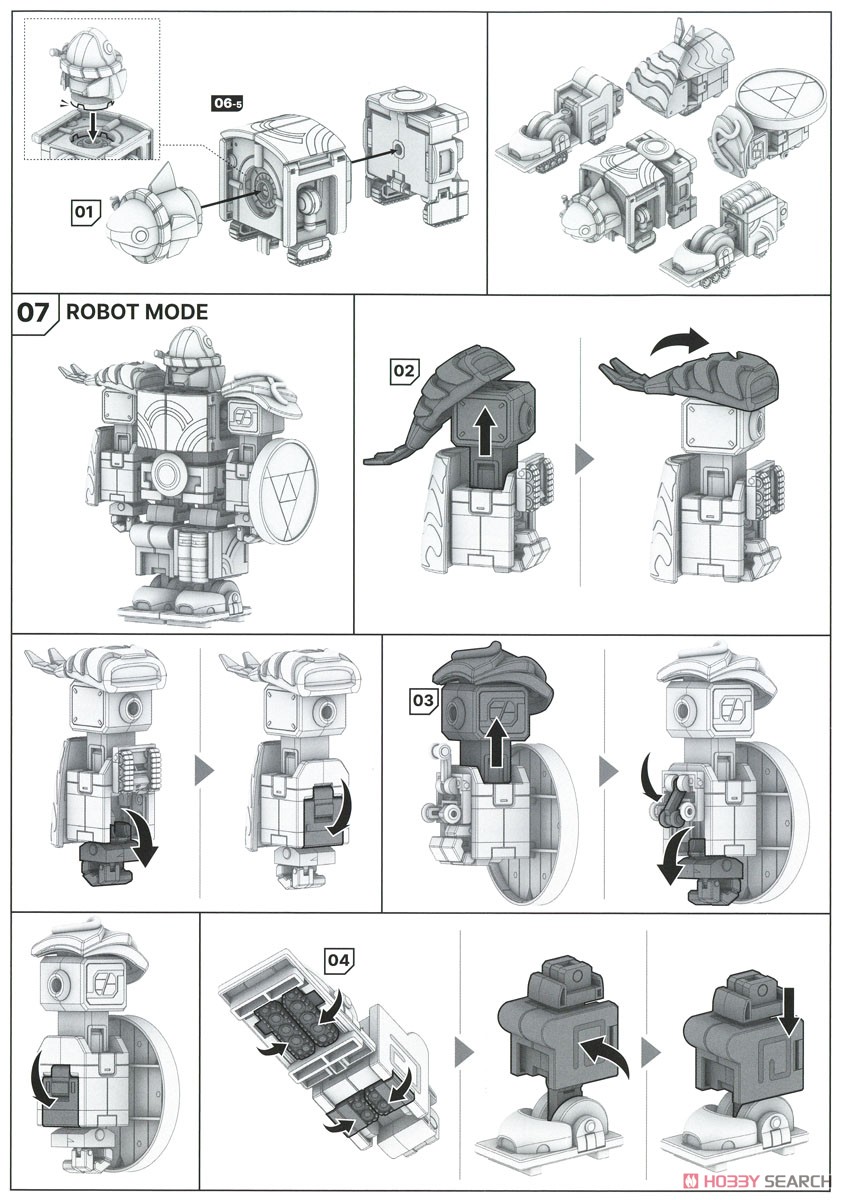 06-5

01

07 ROBOT MODE

02

03

04

HOBBY SEARCH