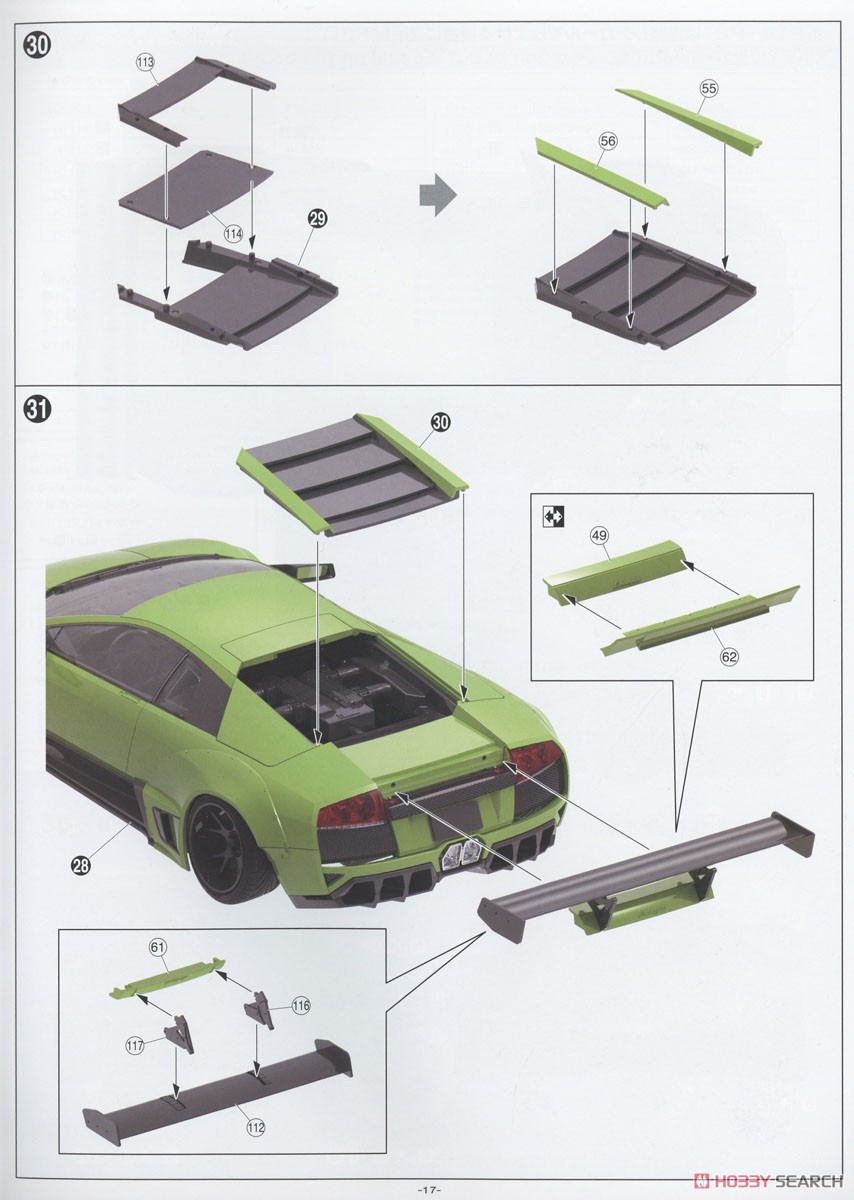 30
113
114
29
55
56

31
30
49
62
28
61
116
117
112

-17-

HOBBY SEARCH