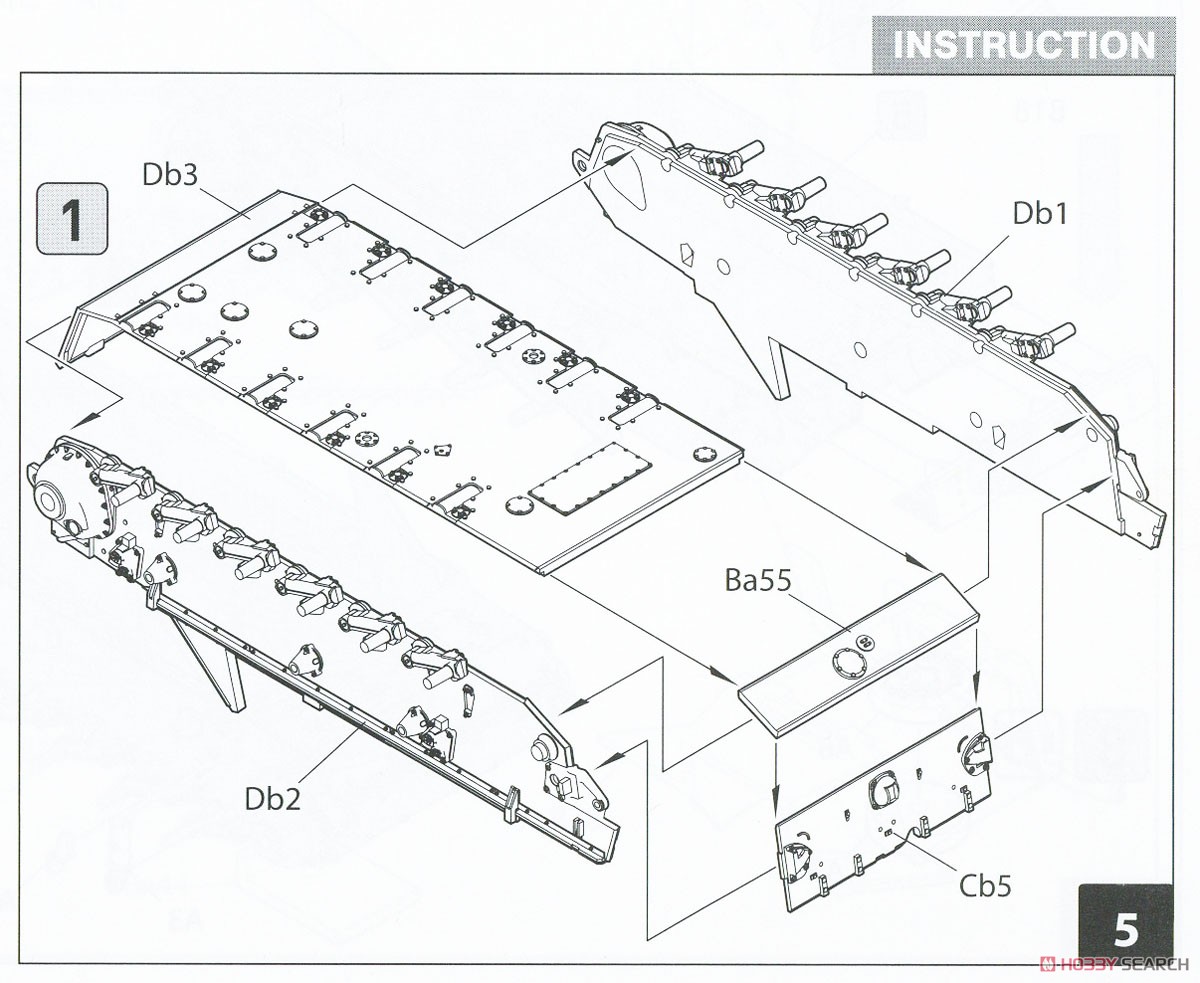 INSTRUCTION

1

Db3

Db1

Ba55

Db2

Cb5

5

HOBBY SEARCH