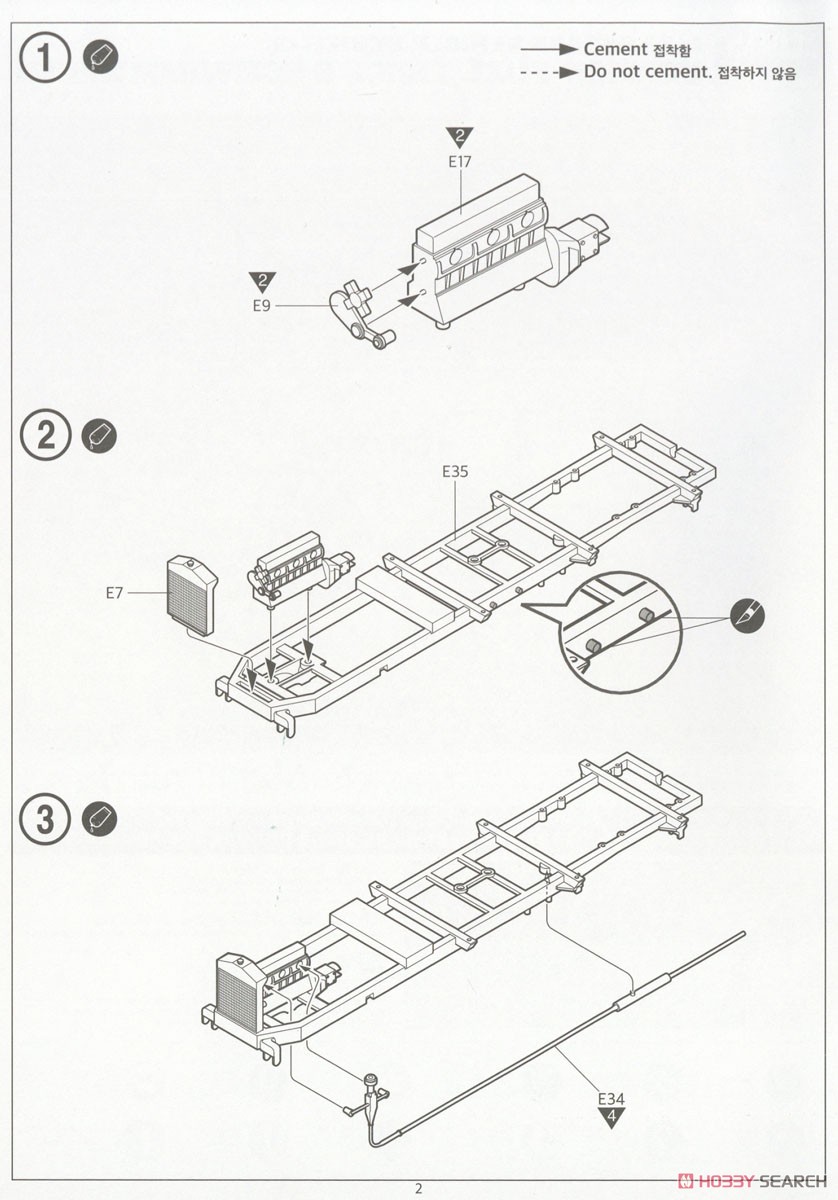 1

Cement 접착함
Do not cement. 접착하지 않음

2
E17

2
E9

2

E35

E7

3

E34
4

2

HOBBY SEARCH