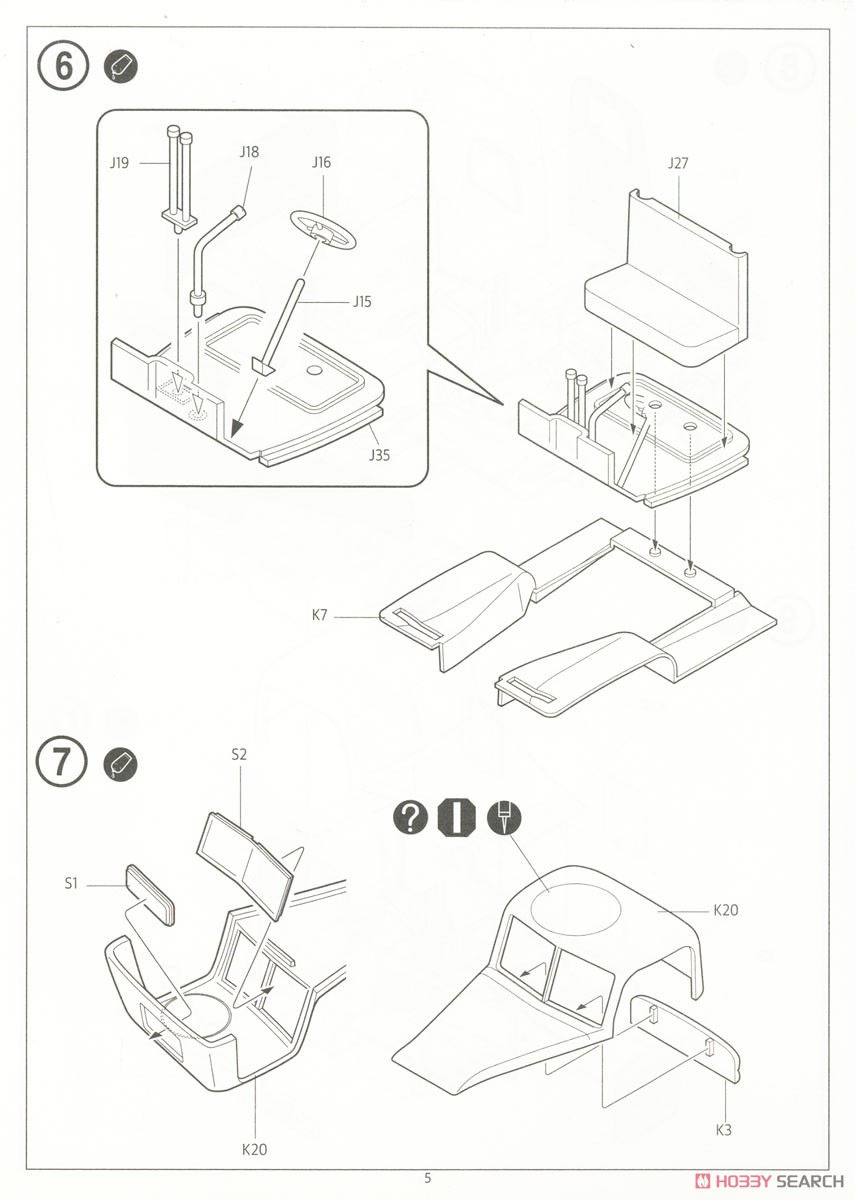 6

J19

J18

J16

J15

J35

J27

K7

7

S2

S1

K20

K20

K3

5

HOBBY SEARCH