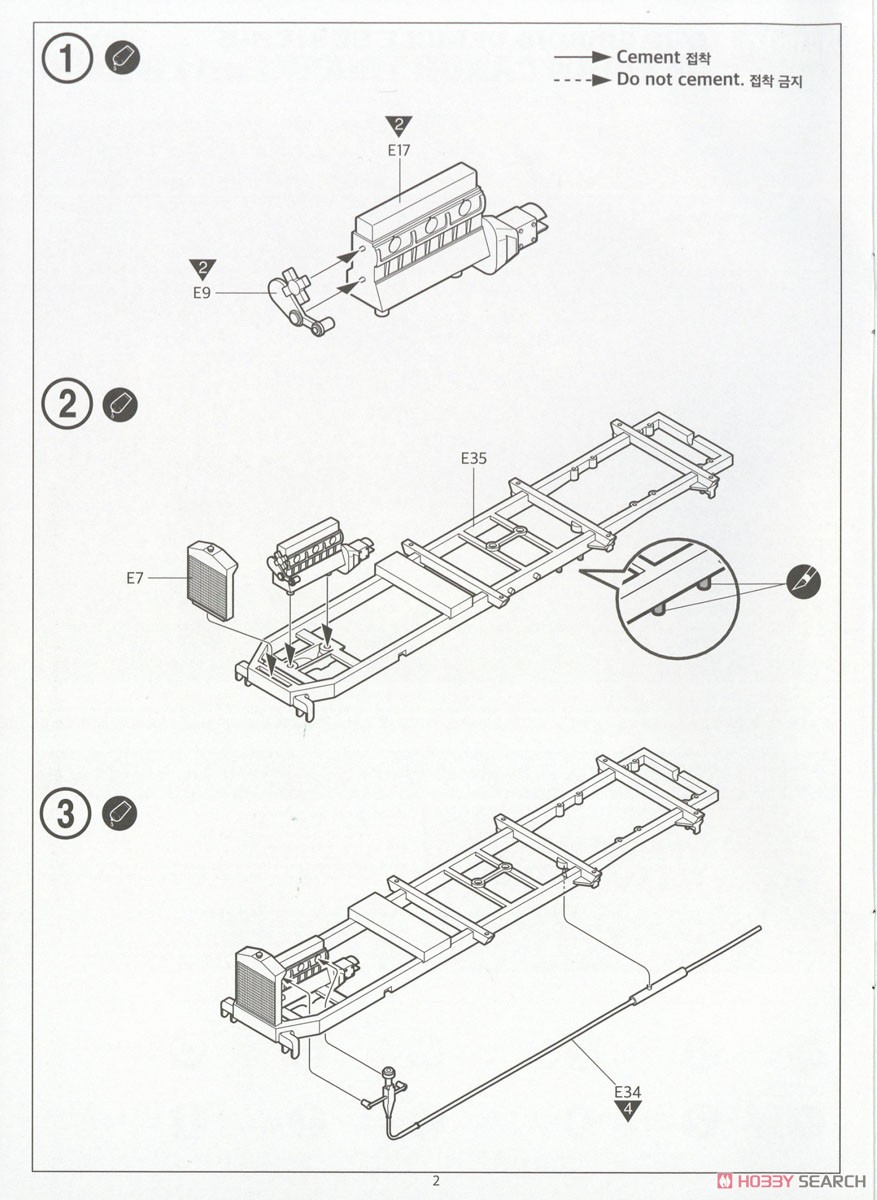 1

Cement 접착
Do not cement. 접착 금지

2
E17

2
E9

2

E35

E7

3

E34
4

2

HOBBY SEARCH