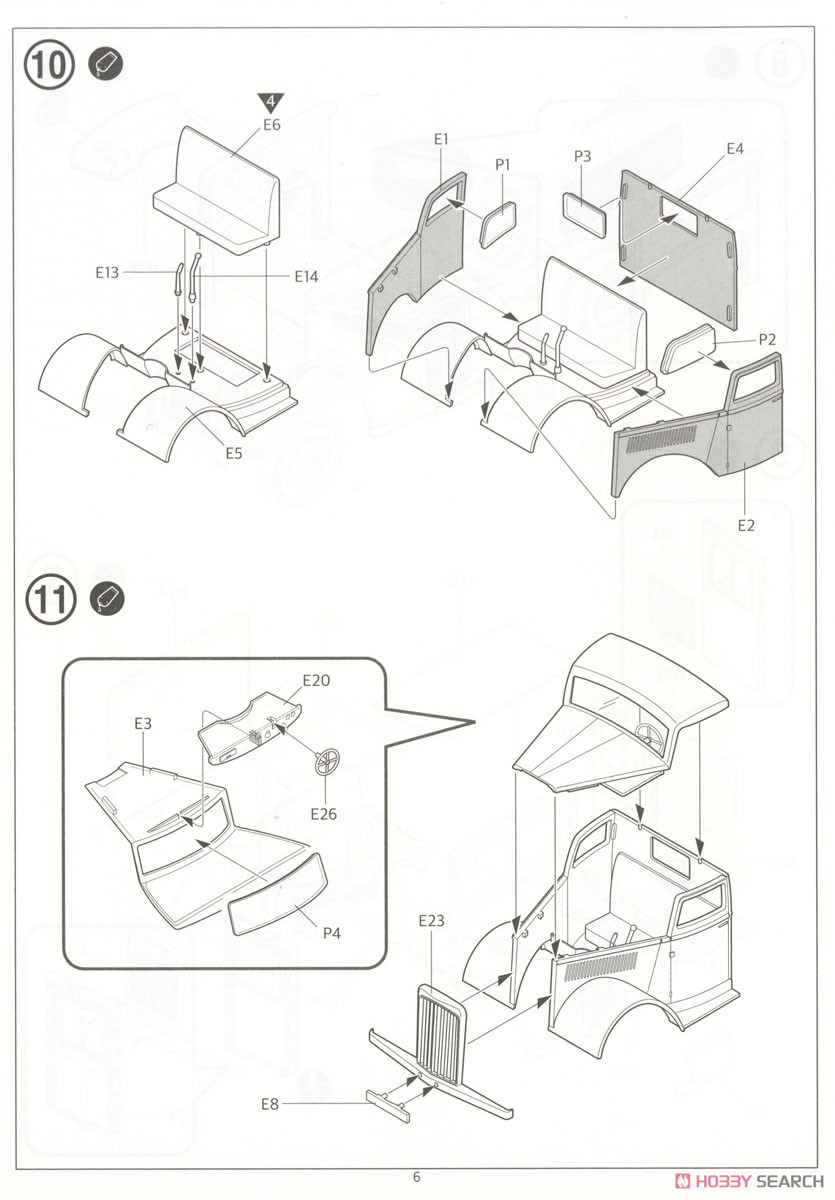 10

4
E6

E13
E14

E5

E1
P1
P3
E4

P2

E2

11

E20
E3

E26

P4

E23

E8

6

HOBBY SEARCH