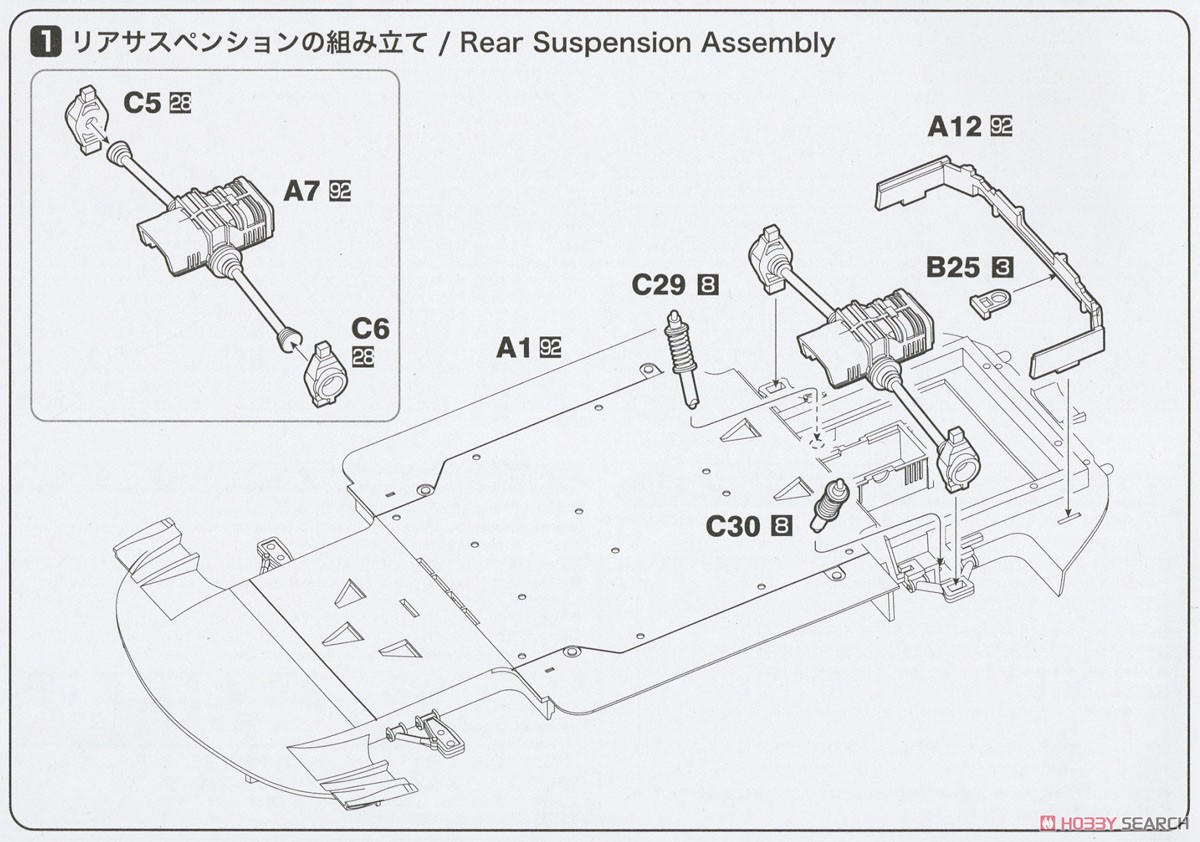 1 リアサスペンションの組み立て / Rear Suspension Assembly

C5 28

A7 92

C6 28

A12 92

B25 3

C29 8

A1 92

C30 8

HOBBY SEARCH