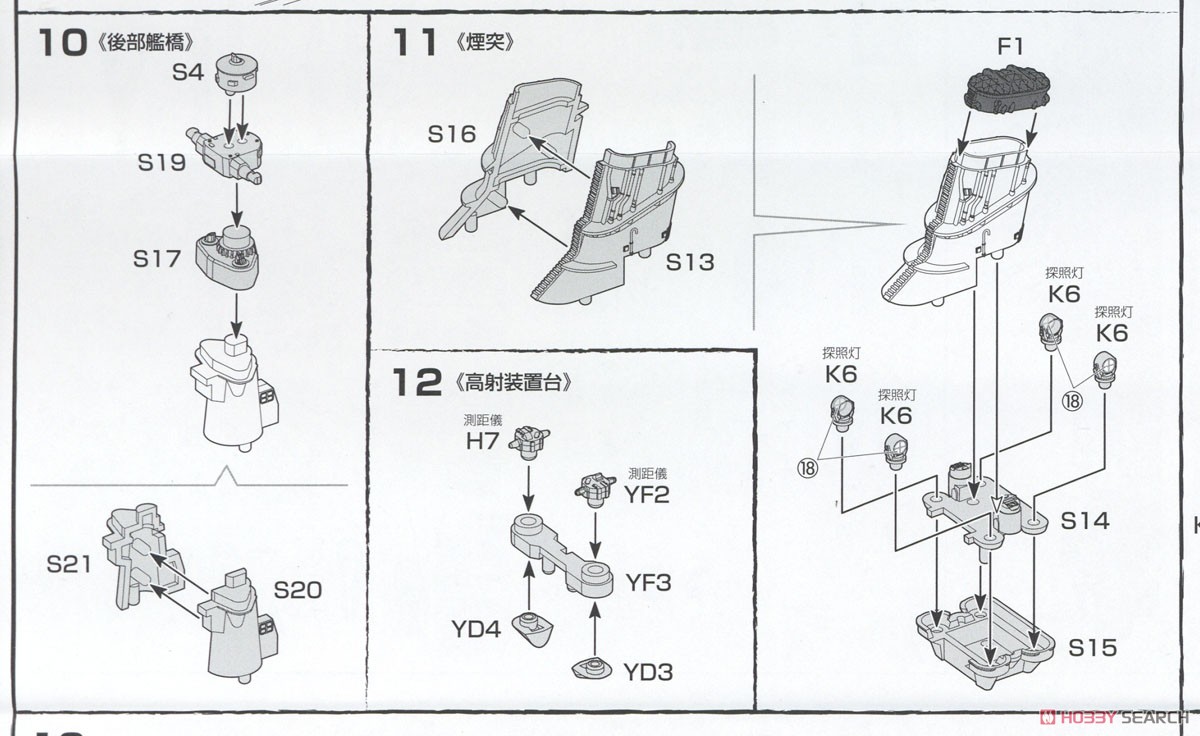 10《後部艦橋》

S4

S19

S17

S21

S20

11《煙突》

S16

S13

F1

探照灯
K6

探照灯
K6

⑱

探照灯
K6

探照灯
K6

⑱

S14

S15

12《高射装置台》

測距儀
H7

測距儀
YF2

YF3

YD4

YD3

HOBBY SEARCH