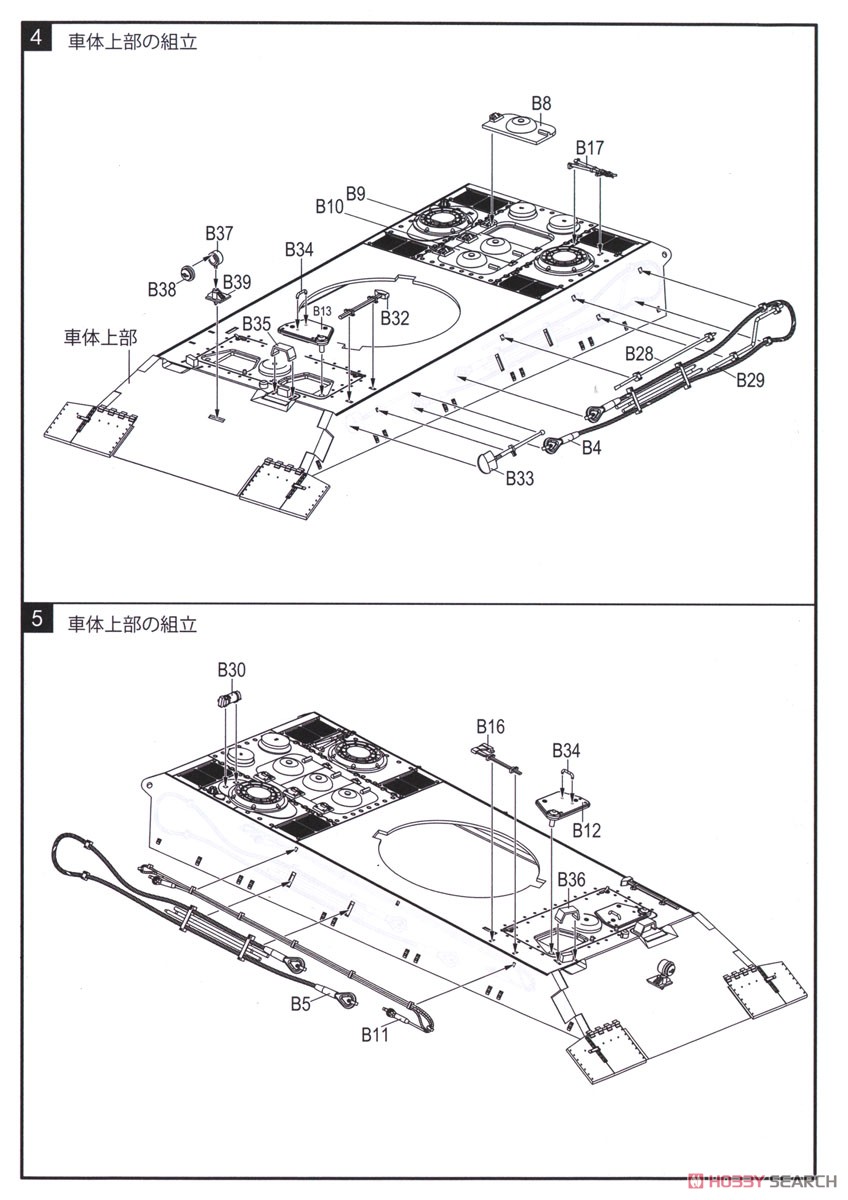 4 車体上部の組立

B8
B17
B9
B10
B37
B34
B38
B39
B13
B32
B35
車体上部
B28
B29
B4
B33

5 車体上部の組立

B30
B16
B34
B12
B36
B5
B11

HOBBY SEARCH