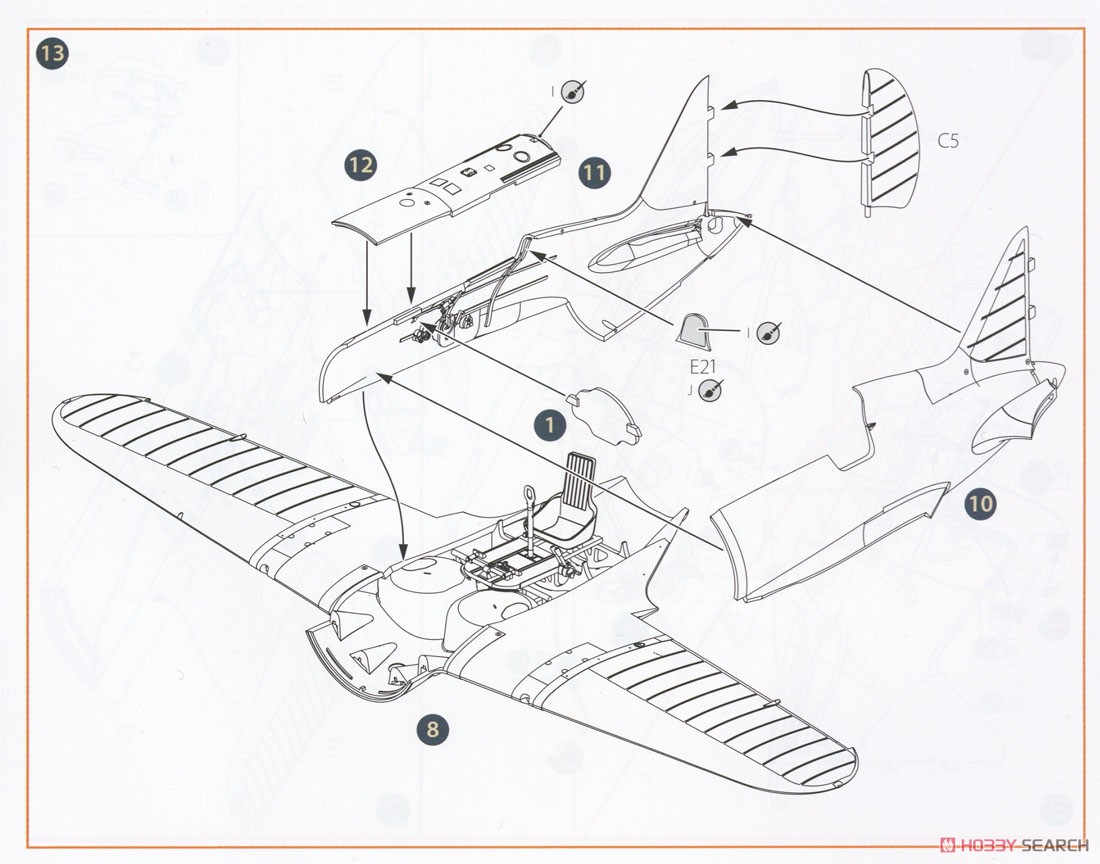 13

I

12

11

C5

I

E21

J

1

10

8

HOBBY SEARCH