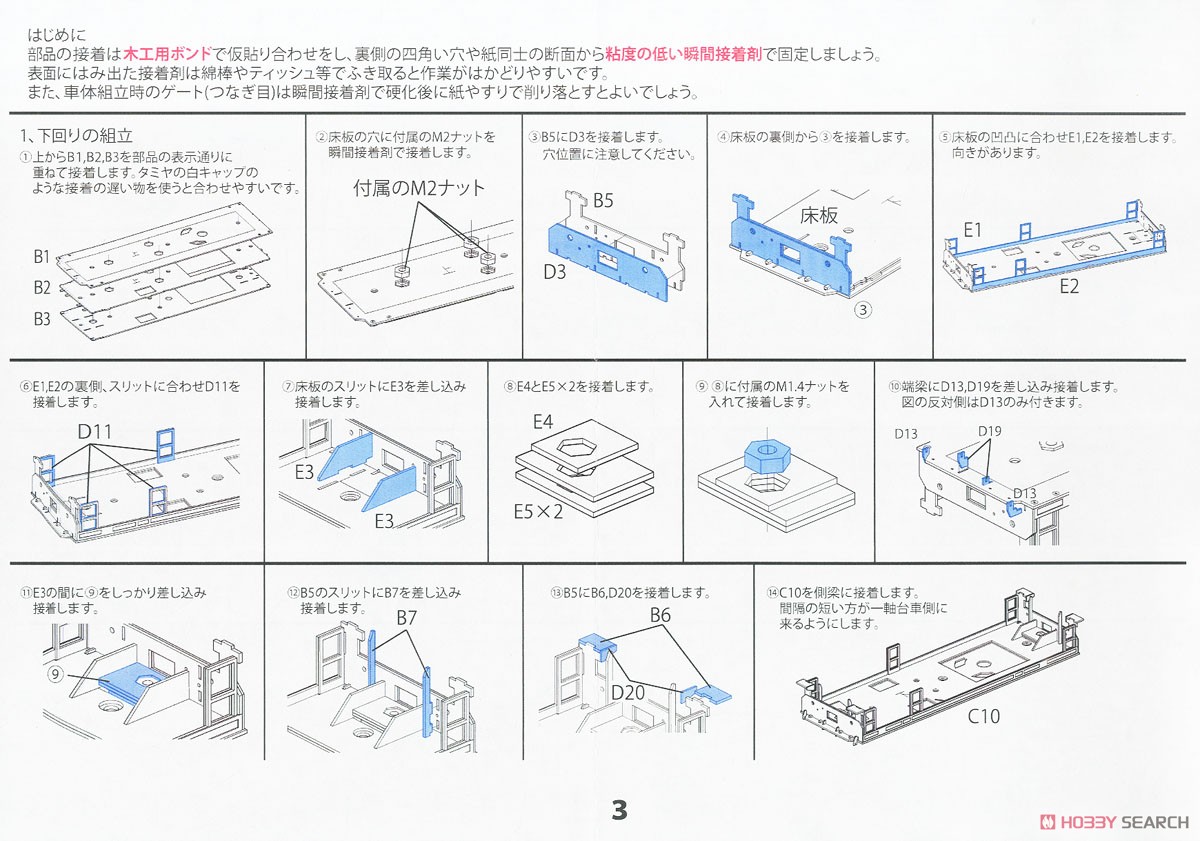 はじめに
部品の接着は木工用ボンドで仮貼り合わせをし、裏側の四角い穴や紙同士の断面から粘度の低い瞬間接着剤で固定しましょう。
表面にはみ出た接着剤は綿棒やティッシュ等でふき取ると作業がはかどりやすいです。
また、車体組立時のゲート(つなぎ目)は瞬間接着剤で硬化後に紙やすりで削り落とすとよいでしょう。

1、下回りの組立
①上からB1,B2,B3を部品の表示通りに重ねて接着します。タミヤの白キャップのような接着の遅い物を使うと合わせやすいです。

B1
B2
B3

②床板の穴に付属のM2ナットを瞬間接着剤で接着します。

付属のM2ナット

③B5にD3を接着します。穴位置に注意してください。

B5
D3

④床板の裏側から③を接着します。

床板
③

⑤床板の凹凸に合わせE1,E2を接着します。向きがあります。

E1
E2

⑥E1,E2の裏側、スリットに合わせD11を接着します。

D11

⑦床板のスリットにE3を差し込み接着します。

E3
E3

⑧E4とE5×2を接着します。

E4
E5×2

⑨⑧に付属のM1.4ナットを入れて接着します。

⑩端梁にD13,D19を差し込み接着します。図の反対側はD13のみ付きます。

D13
D19
D13

⑪E3の間に⑨をしっかり差し込み接着します。

⑨

⑫B5のスリットにB7を差し込み接着します。

B7

⑬B5にB6,D20を接着します。

B6
D20

⑭C10を側梁に接着します。間隔の短い方が一軸台車側に来るようにします。

C10

3

HOBBY SEARCH