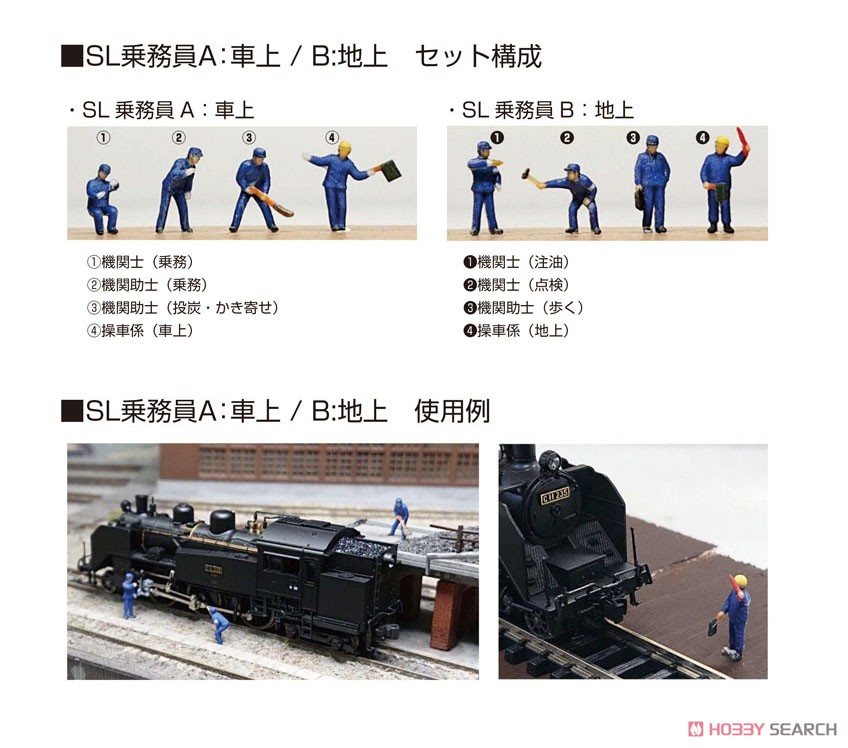 ■SL乗務員A:車上 / B:地上　セット構成

・SL 乗務員 A：車上

① ② ③ ④

①機関士（乗務）
②機関助士（乗務）
③機関助士（投炭・かき寄せ）
④操車係（車上）

・SL 乗務員 B：地上

❶ ❷ ❸ ❹

❶機関士（注油）
❷機関士（点検）
❸機関助士（歩く）
❹操車係（地上）

■SL乗務員A:車上 / B:地上　使用例

C11 235

HOBBY SEARCH