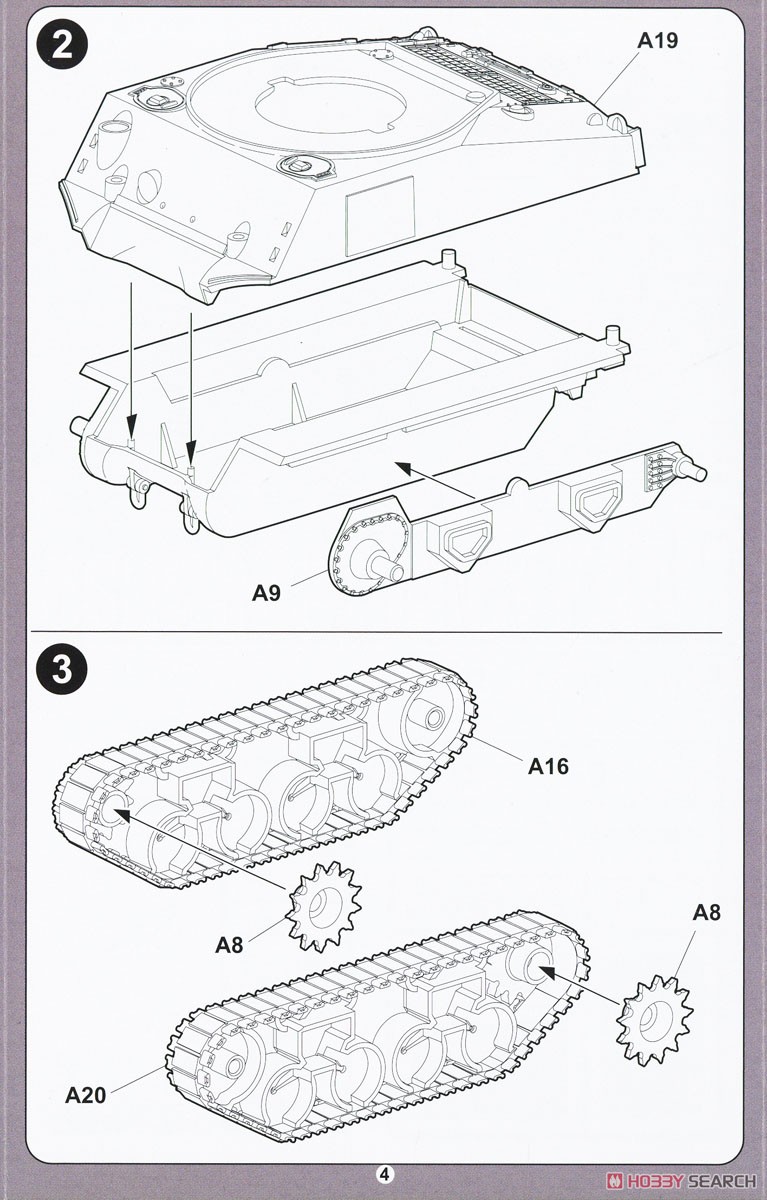 2

A19

A9

3

A16

A8

A8

A20

4

HOBBY SEARCH