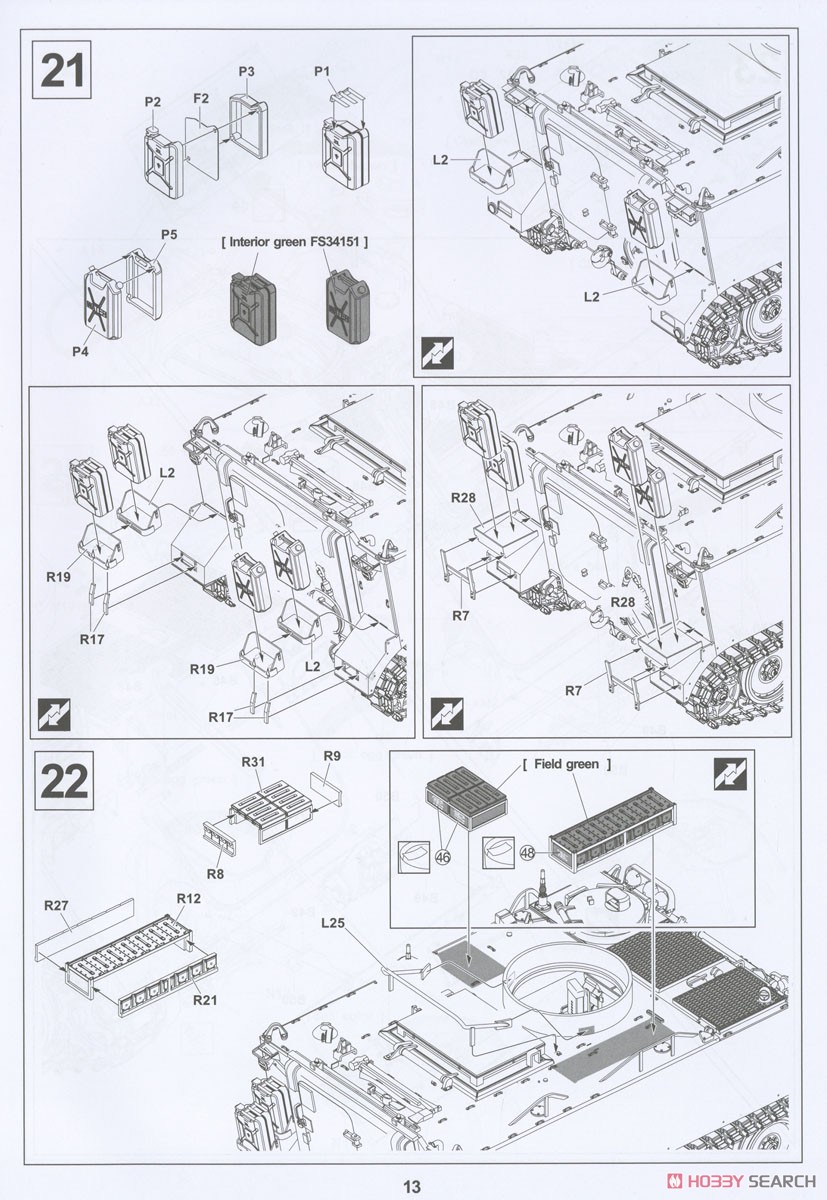 21

P2
F2
P3
P1

P5
P4
[ Interior green FS34151 ]

L2
L2

L2
R19
R17
R19
L2
R17

R28
R7
R28
R7

22

R31
R9
R8

R27
R12
R21

[ Field green ]
46
48

L25

13

HOBBY SEARCH