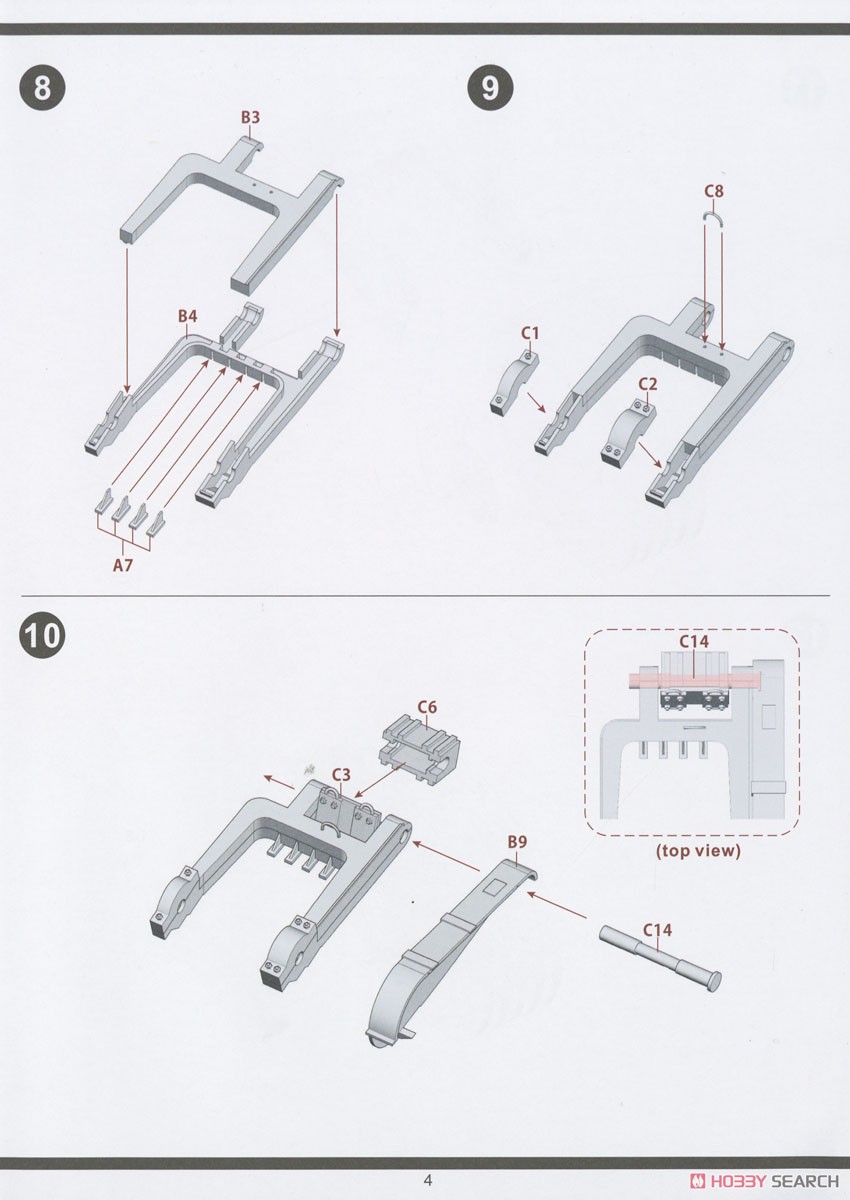 8

B3

B4

A7

9

C8

C1

C2

10

C14

(top view)

C6

C3

B9

C14

4

HOBBY SEARCH