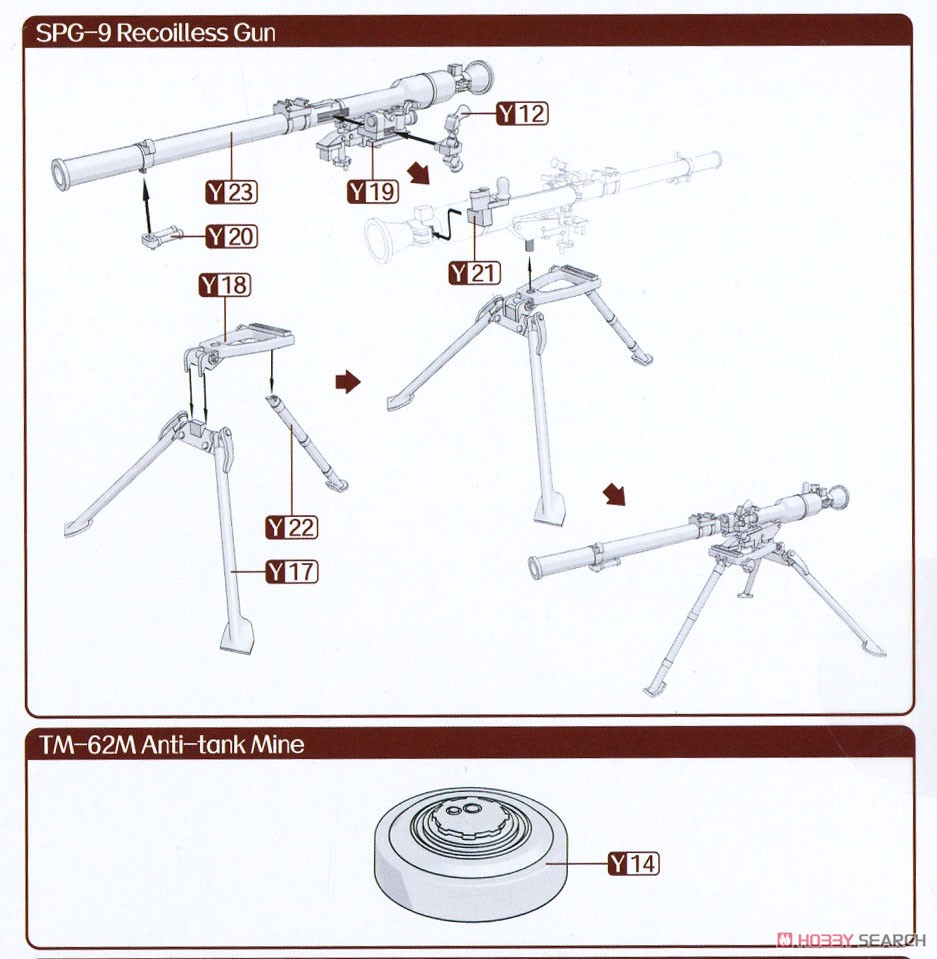 SPG-9 Recoilless Gun

Y12

Y23

Y19

Y20

Y21

Y18

Y22

Y17

TM-62M Anti-tank Mine

Y14

HOBBY SEARCH