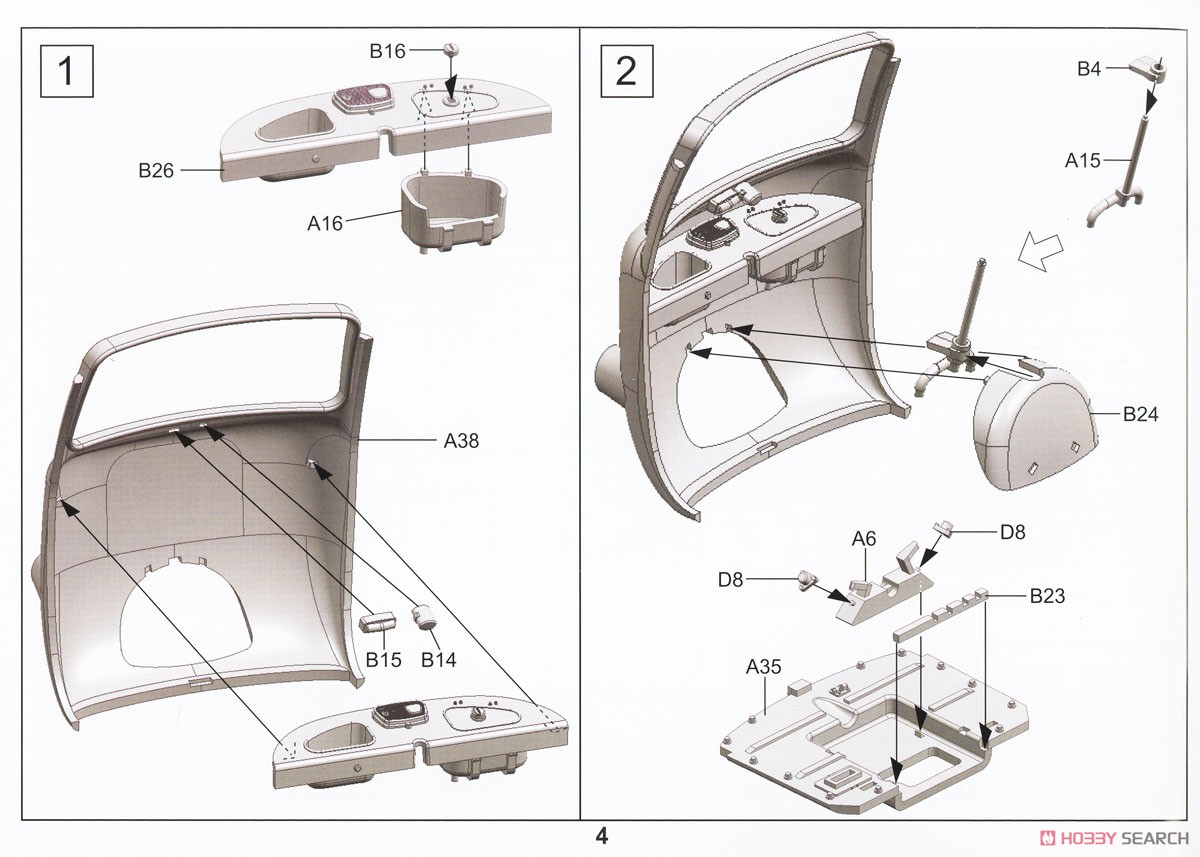 1

B16

B26

A16

A38

B15

B14

2

B4

A15

B24

A6

D8

D8

B23

A35

4

HOBBY SEARCH