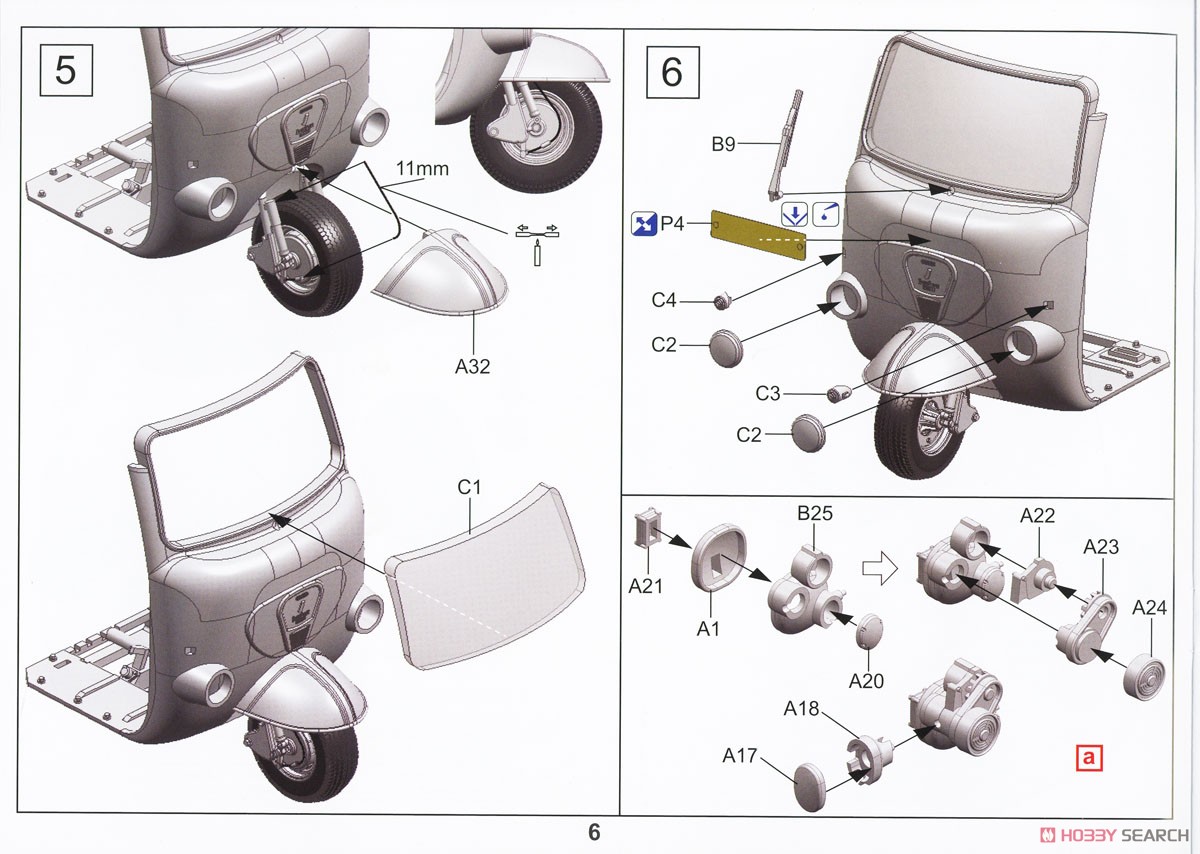 5

11mm

A32

C1

6

B9

P4

C4

C2

C3

C2

A21

A1

B25

A20

A22

A23

A24

A18

A17

a

6

HOBBY SEARCH